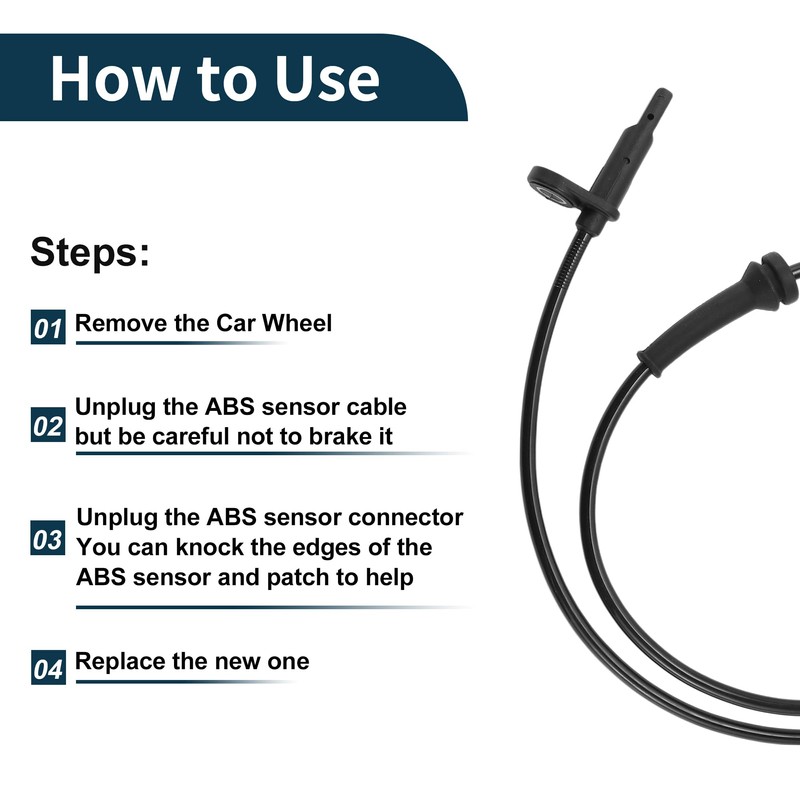 How to Use

Steps:

01 Remove the Car Wheel

02 Unplug the ABS sensor cable but be careful not to brake it

03 Unplug the ABS sensor connector You can knock the edges of the ABS sensor and patch to help

04 Replace the new one