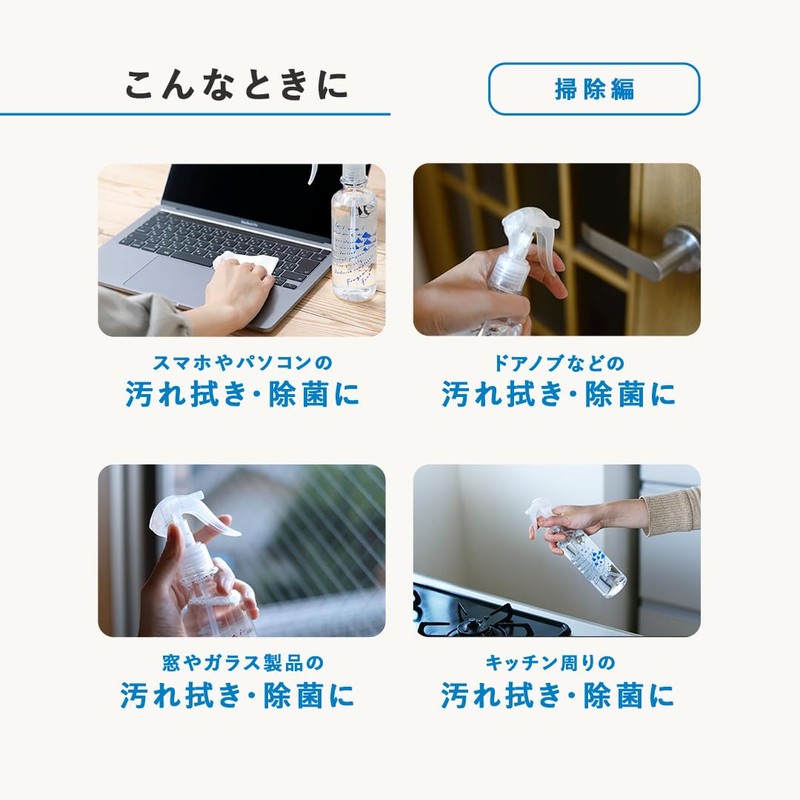 こんなときに

掃除編

スマホやパソコンの
汚れ拭き・除菌に

ドアノブなどの
汚れ拭き・除菌に

窓やガラス製品の
汚れ拭き・除菌に

キッチン周りの
汚れ拭き・除菌に