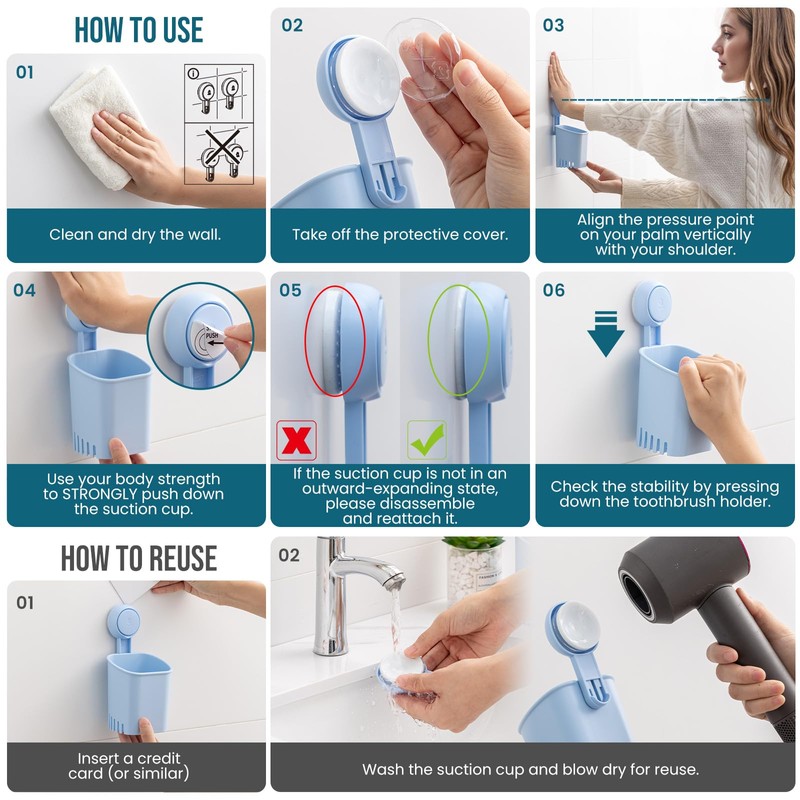 HOW TO USE

01

Clean and dry the wall.

02

Take off the protective cover.

03

Align the pressure point on your palm vertically with your shoulder.

04

PUSH

Use your body strength to STRONGLY push down the suction cup.

05

If the suction cup is not in an outward-expanding state, please disassemble and reattach it.

06

Check the stability by pressing down the toothbrush holder.

HOW TO REUSE

01

Insert a credit card (or similar)

02

Wash the suction cup and blow dry for reuse.