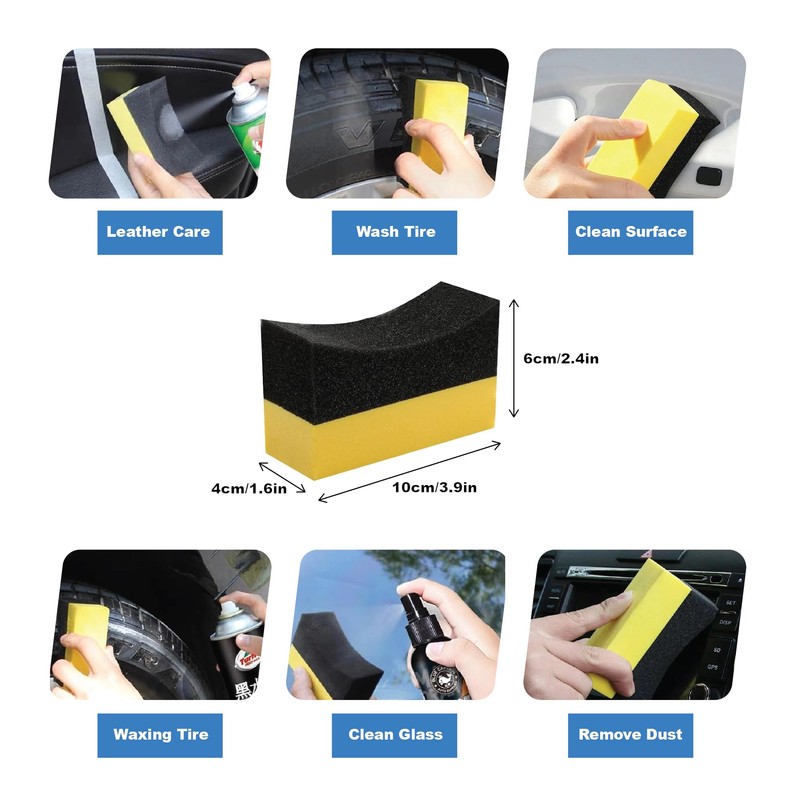 Leather Care

Wash Tire

Clean Surface

6cm/2.4in

4cm/1.6in

10cm/3.9in

Waxing Tire

Clean Glass

Remove Dust