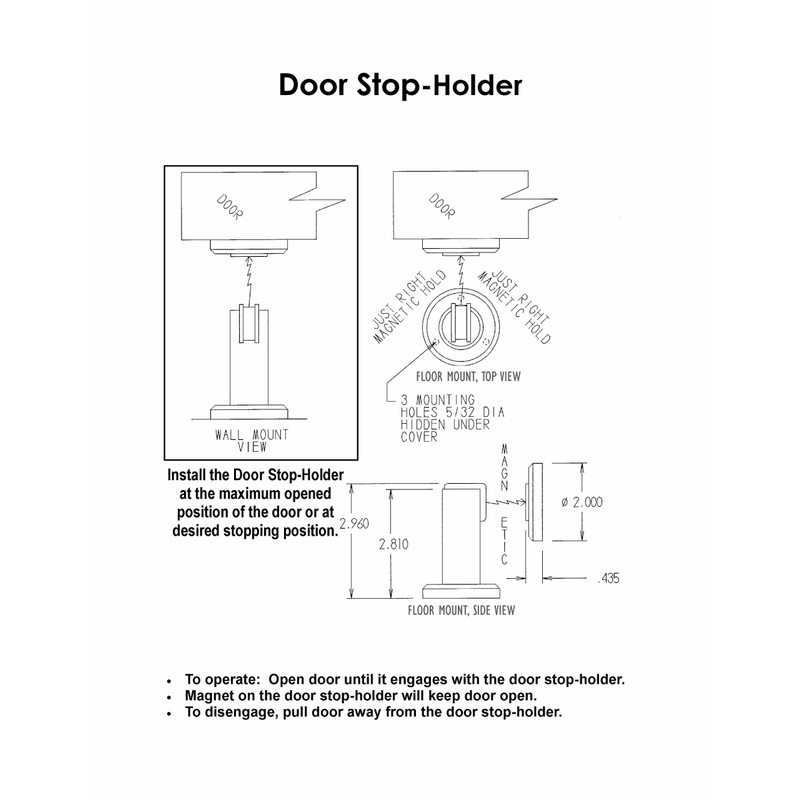 Door Stop-Holder

DOOR

WALL MOUNT VIEW

DOOR

JUST RIGHT MAGNETIC HOLD

JUST RIGHT MAGNETIC HOLD

FLOOR MOUNT, TOP VIEW

3 MOUNTING HOLES 5/32 DIA HIDDEN UNDER COVER

Install the Door Stop-Holder at the maximum opened position of the door or at desired stopping position.

MAGNETIC

2.960

2.810

ø 2.000

.435

FLOOR MOUNT, SIDE VIEW

• To operate: Open door until it engages with the door stop-holder.
• Magnet on the door stop-holder will keep door open.
• To disengage, pull door away from the door stop-holder.