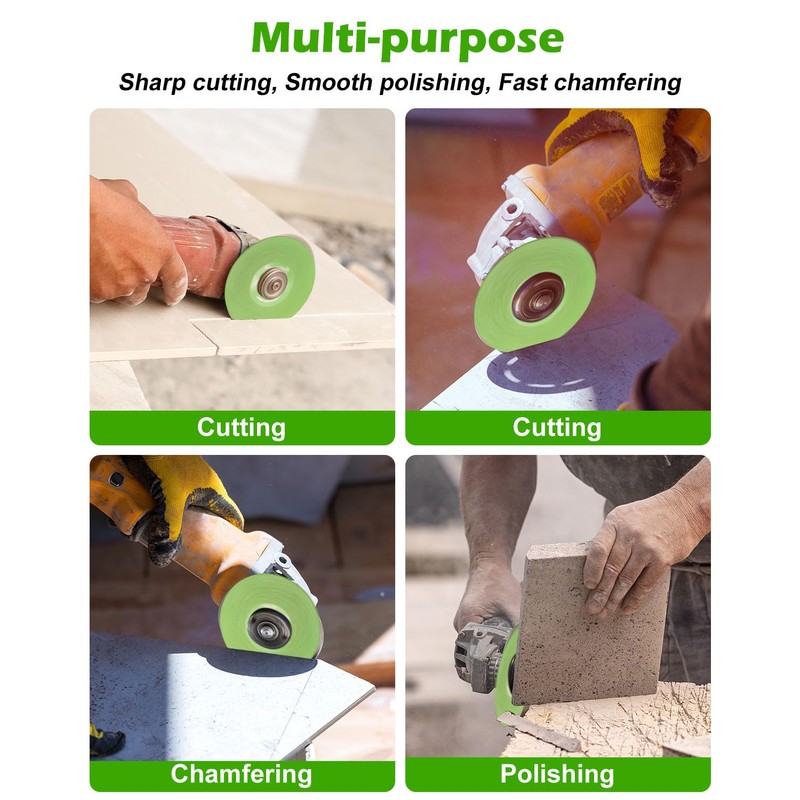 Multi-purpose

Sharp cutting, Smooth polishing, Fast chamfering

Cutting

Cutting

Chamfering

Polishing