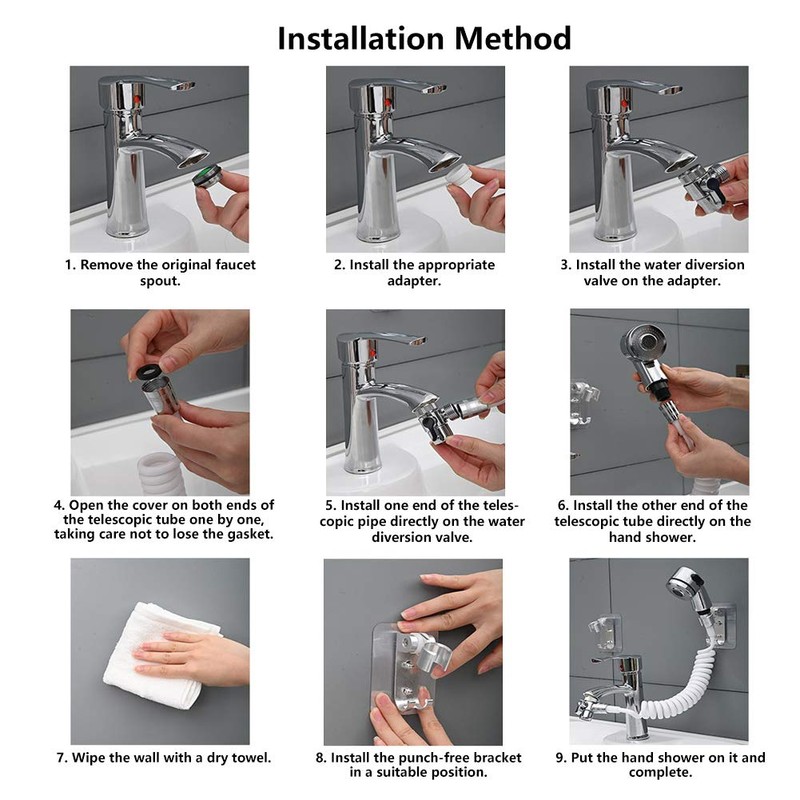 Installation Method

1. Remove the original faucet spout.

2. Install the appropriate adapter.

3. Install the water diversion valve on the adapter.

4. Open the cover on both ends of the telescopic tube one by one, taking care not to lose the gasket.

5. Install one end of the telescopic pipe directly on the water diversion valve.

6. Install the other end of the telescopic tube directly on the hand shower.

7. Wipe the wall with a dry towel.

8. Install the punch-free bracket in a suitable position.

9. Put the hand shower on it and complete.