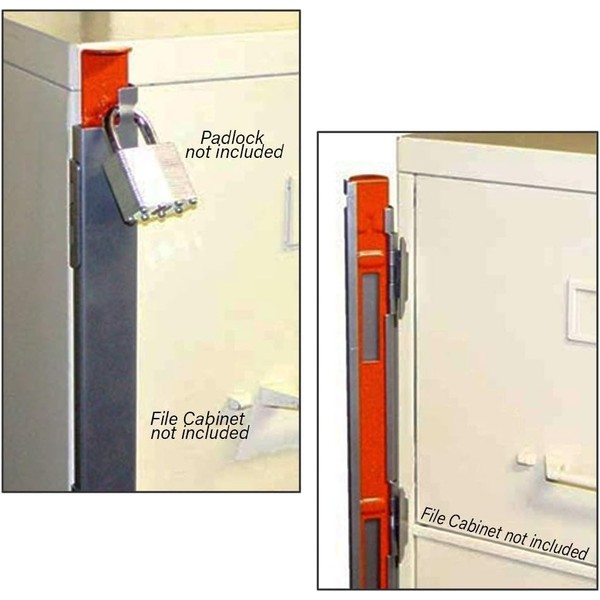 Padlock not included

File Cabinet not included

File Cabinet not included