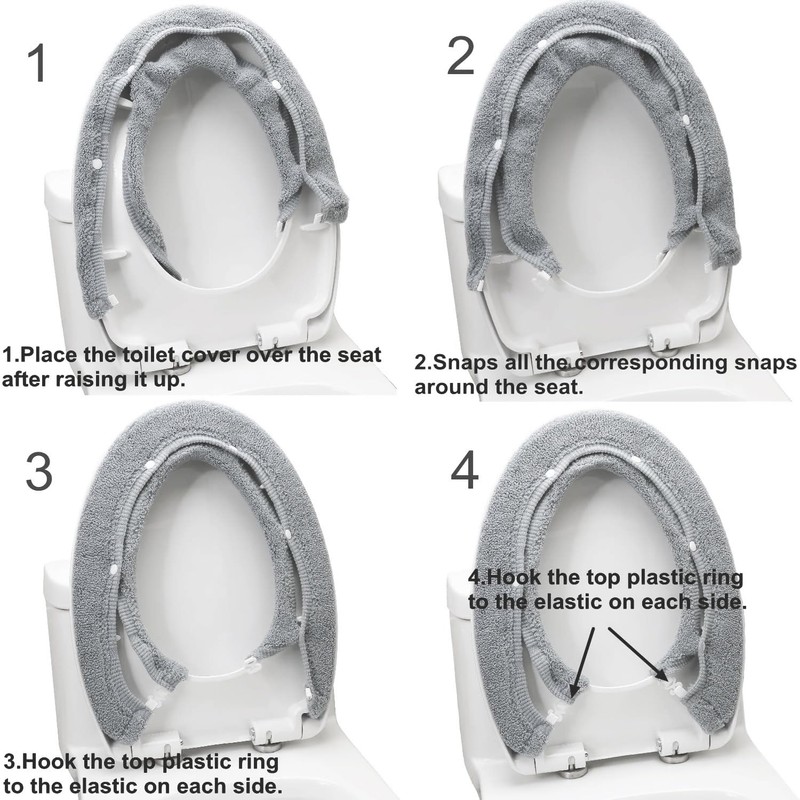 1

1.Place the toilet cover over the seat after raising it up.

2

2.Snaps all the corresponding snaps around the seat.

3

3.Hook the top plastic ring to the elastic on each side.

4

4.Hook the top plastic ring to the elastic on each side.