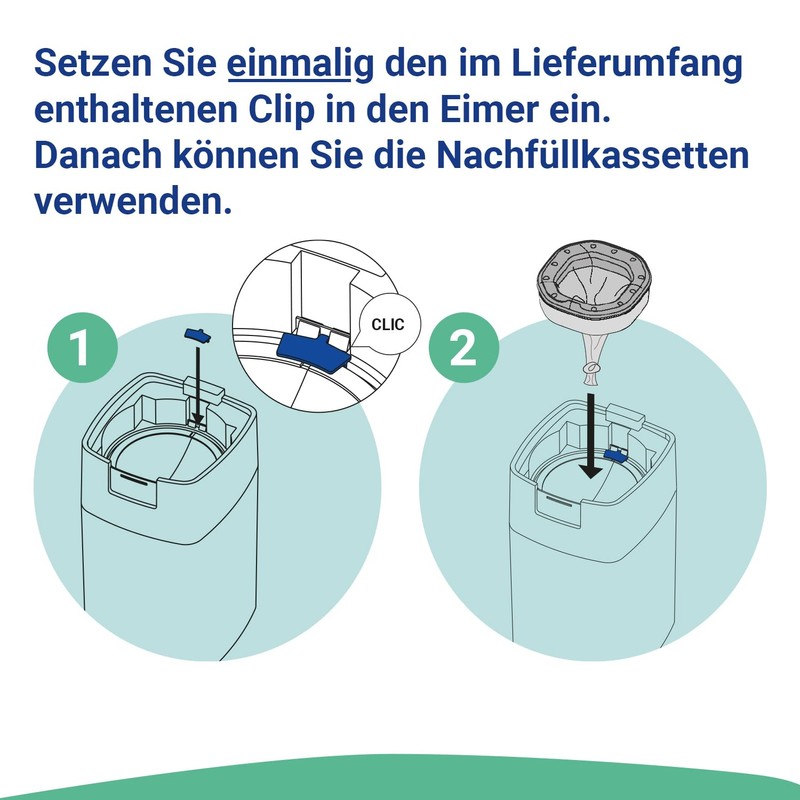 Setzen Sie einmalig den im Lieferumfang enthaltenen Clip in den Eimer ein. Danach können Sie die Nachfüllkassetten verwenden.

1

CLIC

2