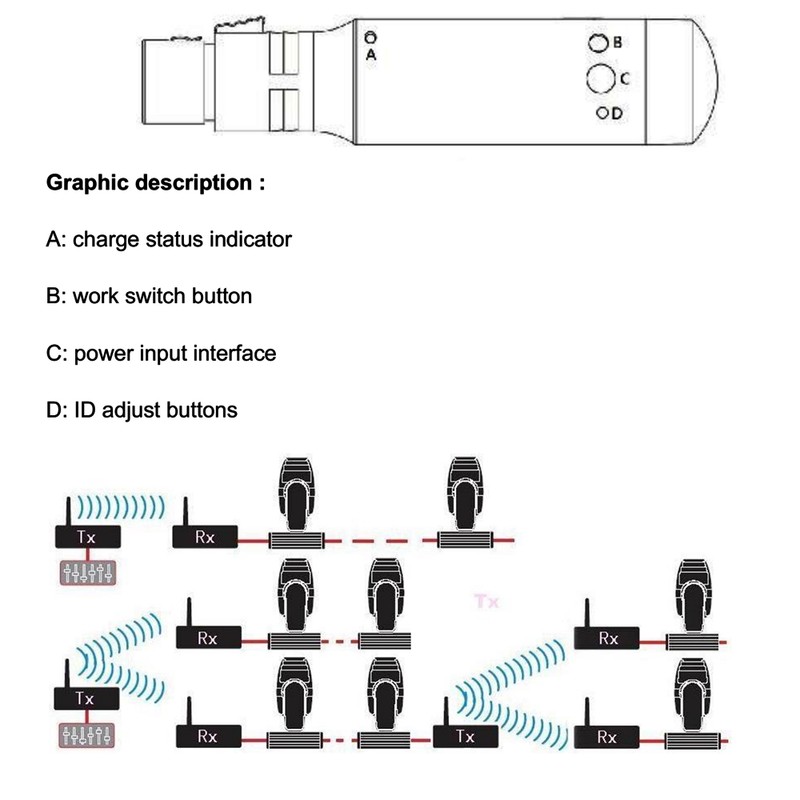 A
B
C
D

**Graphic description :**

A: charge status indicator

B: work switch button

C: power input interface

D: ID adjust buttons

Tx
Rx
Rx
Tx
Rx
Tx
Rx
Tx
Rx
Rx