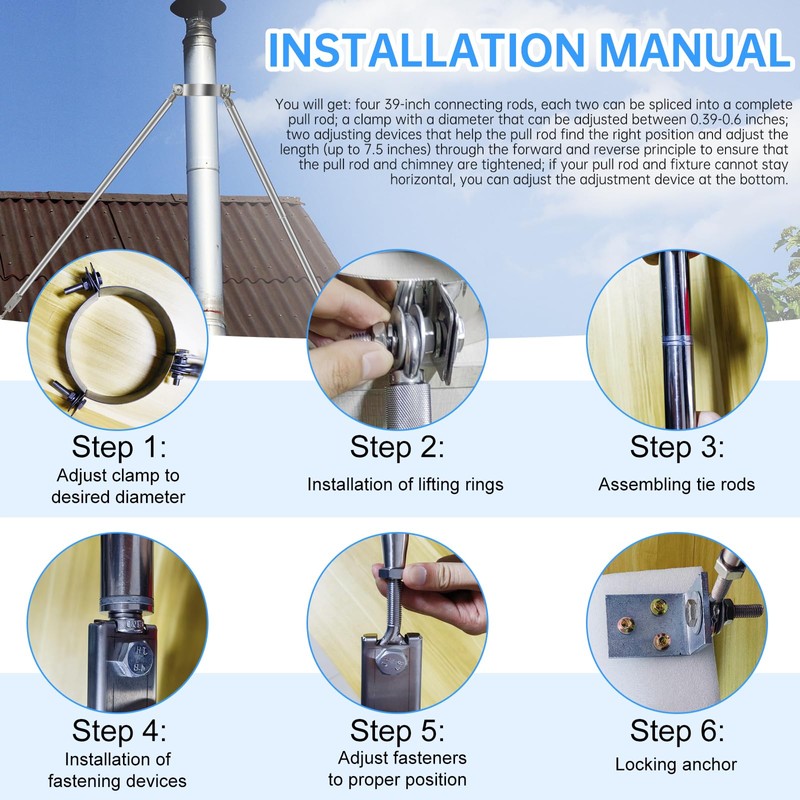 INSTALLATION MANUAL

You will get: four 39-inch connecting rods, each two can be spliced into a complete pull rod; a clamp with a diameter that can be adjusted between 0.39-0.6 inches; two adjusting devices that help the pull rod find the right position and adjust the length (up to 7.5 inches) through the forward and reverse principle to ensure that the pull rod and chimney are tightened; if your pull rod and fixture cannot stay horizontal, you can adjust the adjustment device at the bottom.

Step 1:
Adjust clamp to desired diameter

Step 2:
Installation of lifting rings

Step 3:
Assembling tie rods

Step 4:
Installation of fastening devices

Step 5:
Adjust fasteners to proper position

Step 6:
Locking anchor