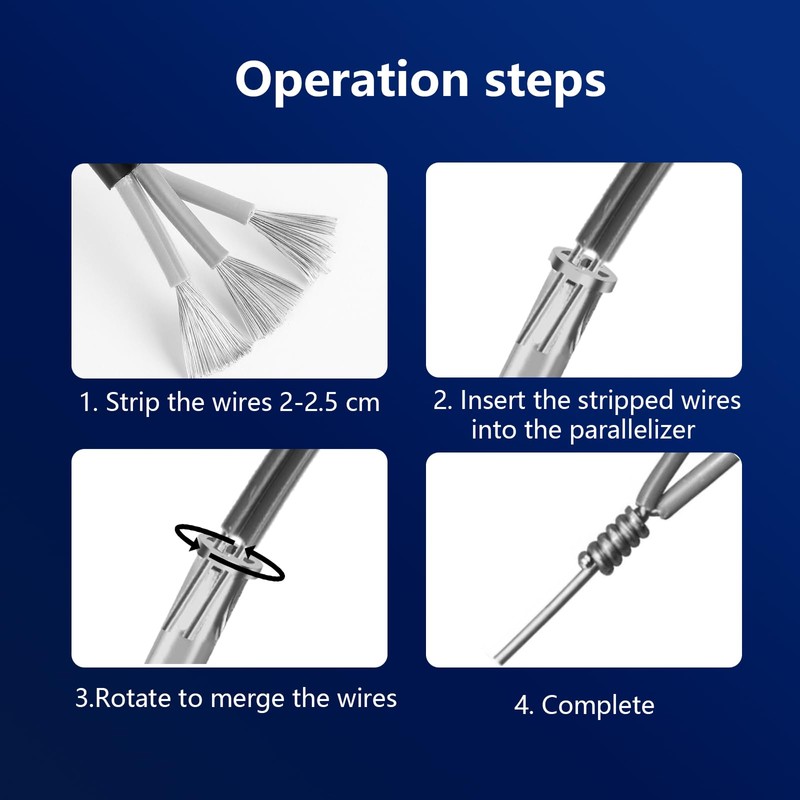 Operation steps

1. Strip the wires 2-2.5 cm

2. Insert the stripped wires into the parallelizer

3.Rotate to merge the wires

4. Complete