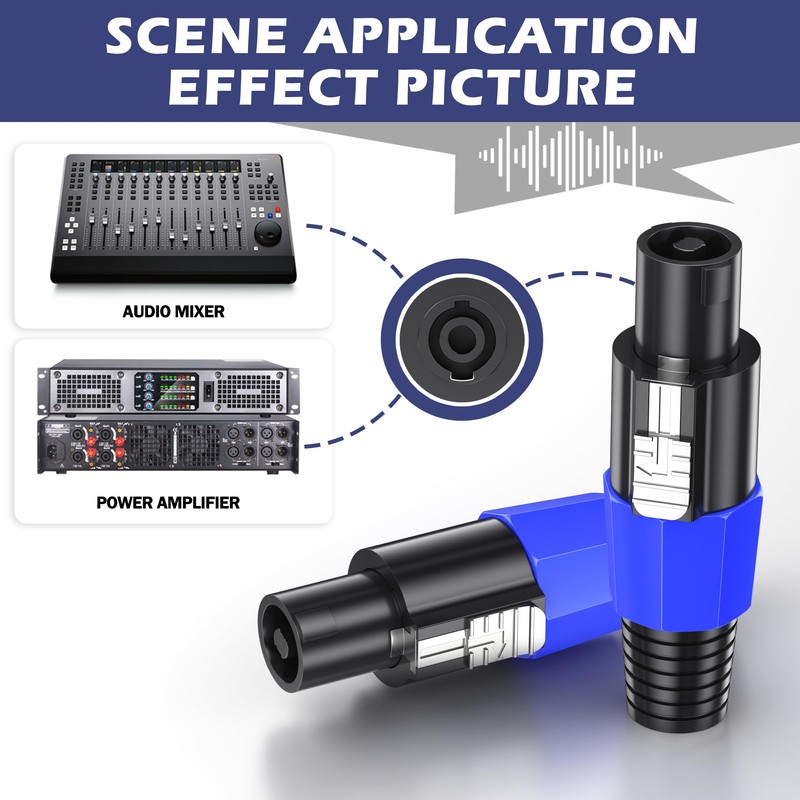 SCENE APPLICATION EFFECT PICTURE

AUDIO MIXER

POWER AMPLIFIER