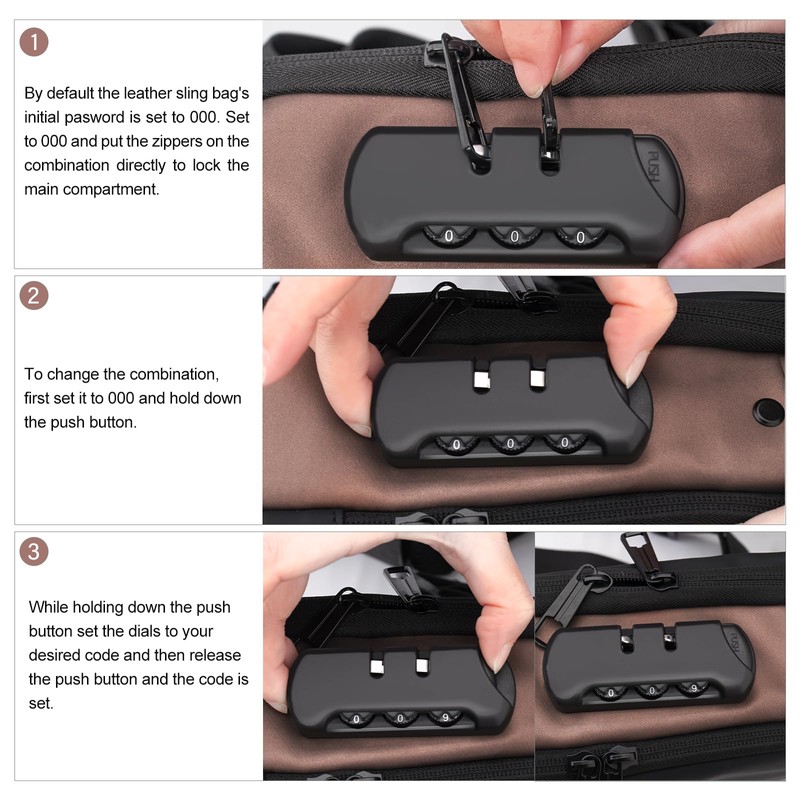 1

By default the leather sling bag's initial pasword is set to 000. Set to 000 and put the zippers on the combination directly to lock the main compartment.

PUSH

0 0 0

2

To change the combination, first set it to 000 and hold down the push button.

0 0 0

3

While holding down the push button set the dials to your desired code and then release the push button and the code is set.

0 0 9

PUSH

0 0 9