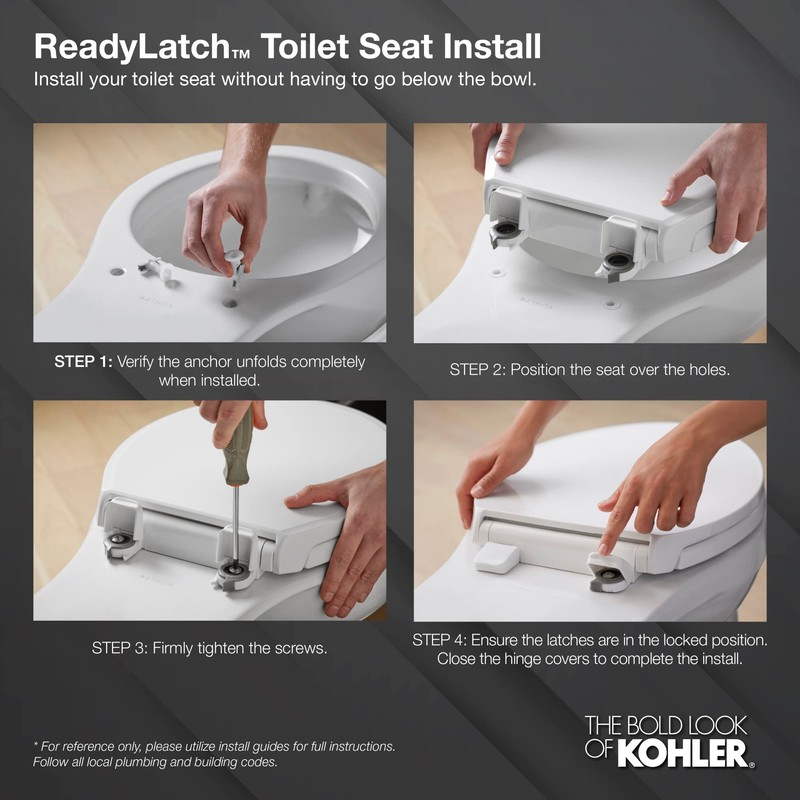 ReadyLatch™ Toilet Seat Install
Install your toilet seat without having to go below the bowl.

STEP 1: Verify the anchor unfolds completely when installed.

STEP 2: Position the seat over the holes.

STEP 3: Firmly tighten the screws.

STEP 4: Ensure the latches are in the locked position. Close the hinge covers to complete the install.

* For reference only, please utilize install guides for full instructions. Follow all local plumbing and building codes.

THE BOLD LOOK OF KOHLER.