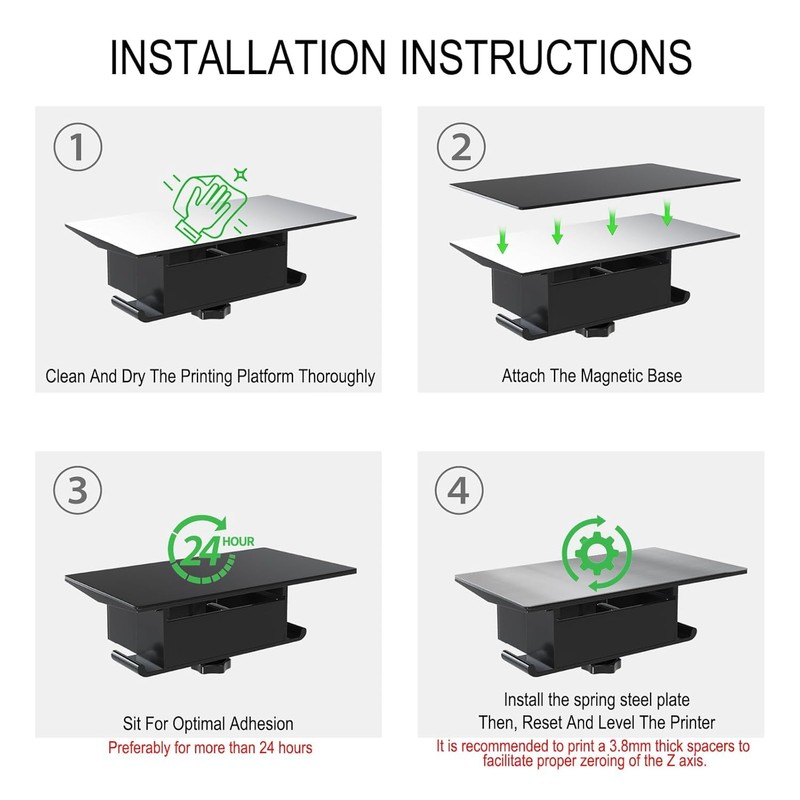 INSTALLATION INSTRUCTIONS

1

Clean And Dry The Printing Platform Thoroughly

2

Attach The Magnetic Base

3

24 HOUR

Sit For Optimal Adhesion

Preferably for more than 24 hours

4

Install the spring steel plate
Then, Reset And Level The Printer

It is recommended to print a 3.8mm thick spacers to facilitate proper zeroing of the Z axis.