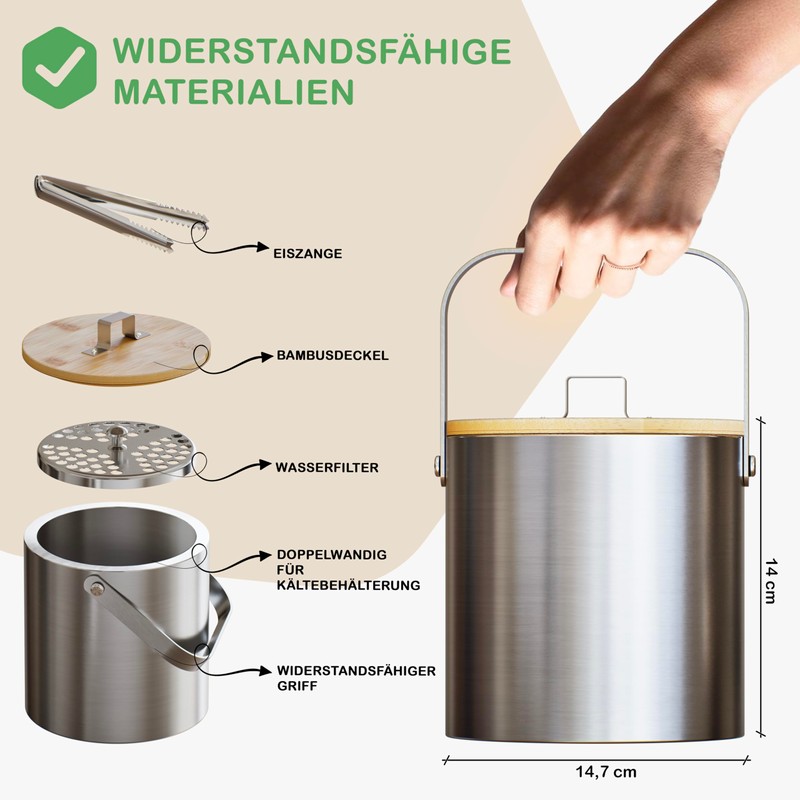 WIDERSTANDSFÄHIGE MATERIALIEN

EISZANGE

BAMBUSDECKEL

WASSERFILTER

DOPPELWANDIG FÜR KÄLTEBEHÄLTERUNG

WIDERSTANDSFÄHIGER GRIFF

14 cm

14,7 cm