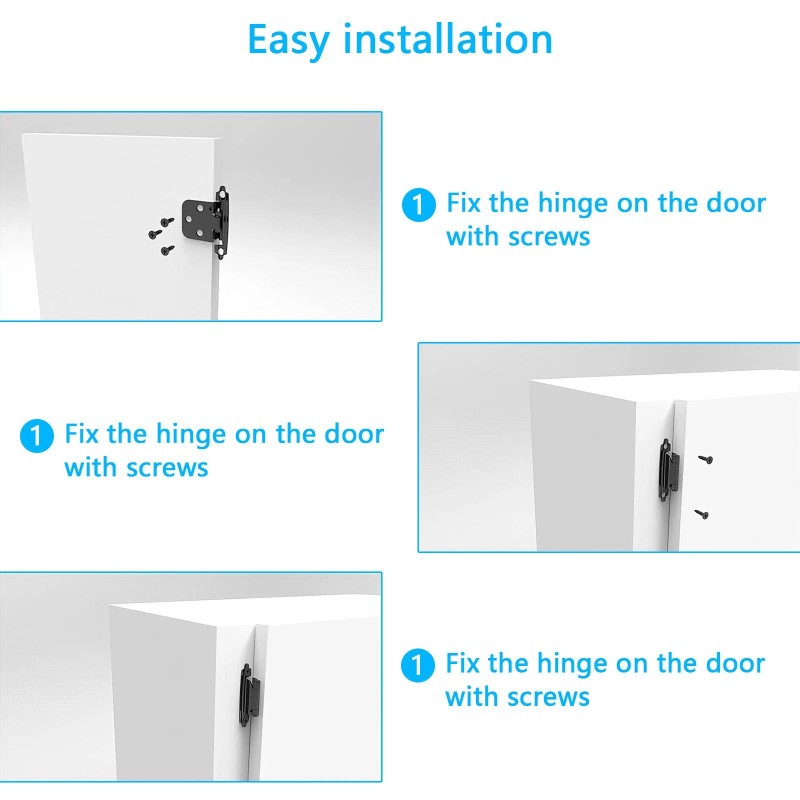 Easy installation

1 Fix the hinge on the door with screws

1 Fix the hinge on the door with screws

1 Fix the hinge on the door with screws