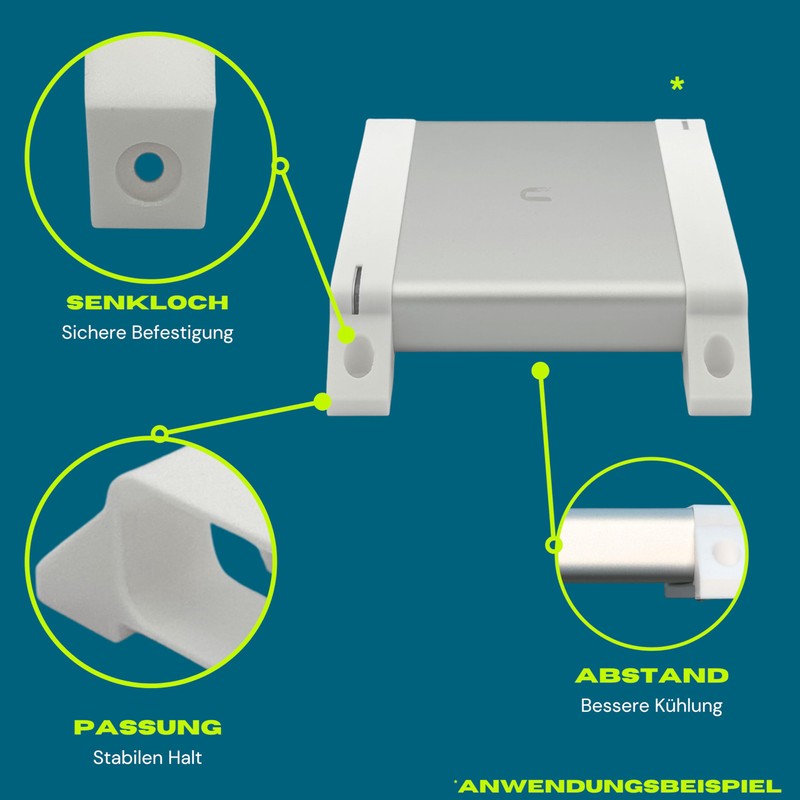 *

SENKLOCH
Sichere Befestigung

PASSUNG
Stabilen Halt

ABSTAND
Bessere Kühlung

*ANWENDUNGSBEISPIEL