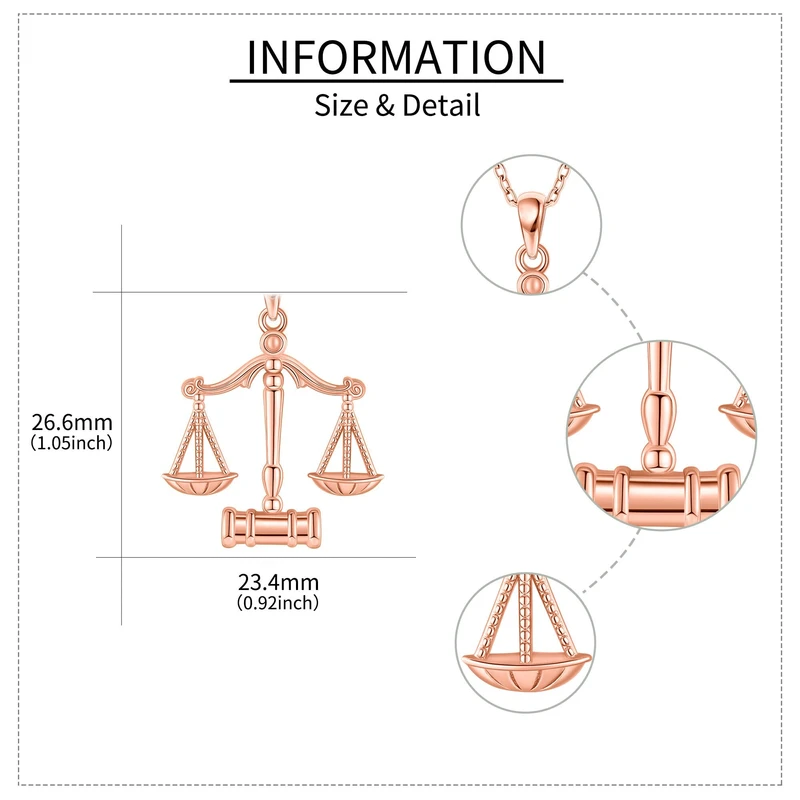 INFORMATION
Size & Detail

26.6mm
(1.05inch)

23.4mm
(0.92inch)