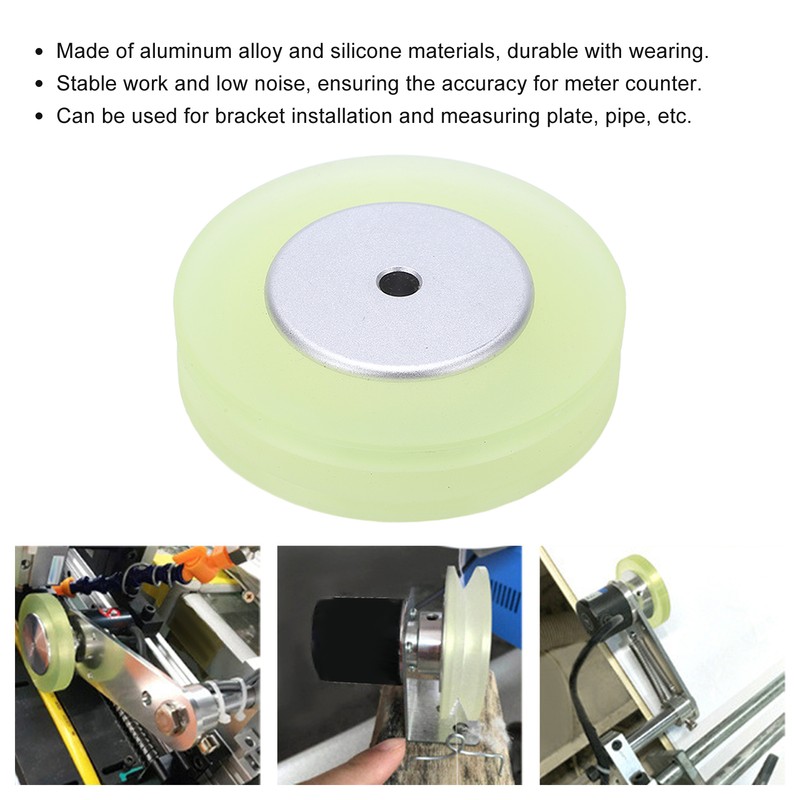 • Made of aluminum alloy and silicone materials, durable with wearing.
• Stable work and low noise, ensuring the accuracy for meter counter.
• Can be used for bracket installation and measuring plate, pipe, etc.