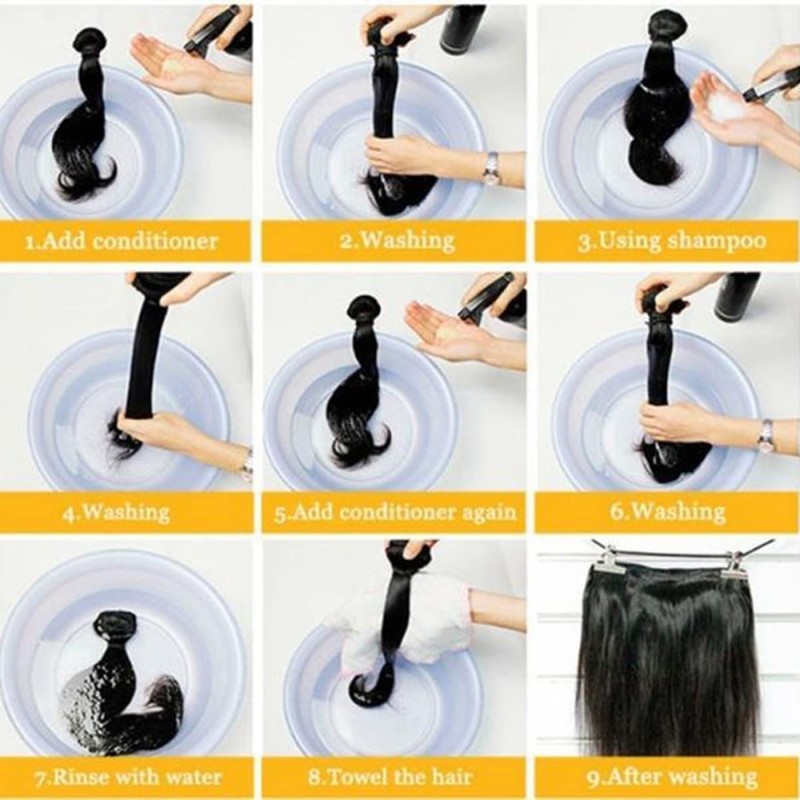 1.Add conditioner

2.Washing

3.Using shampoo

4.Washing

5.Add conditioner again

6.Washing

7.Rinse with water

8.Towel the hair

9.After washing