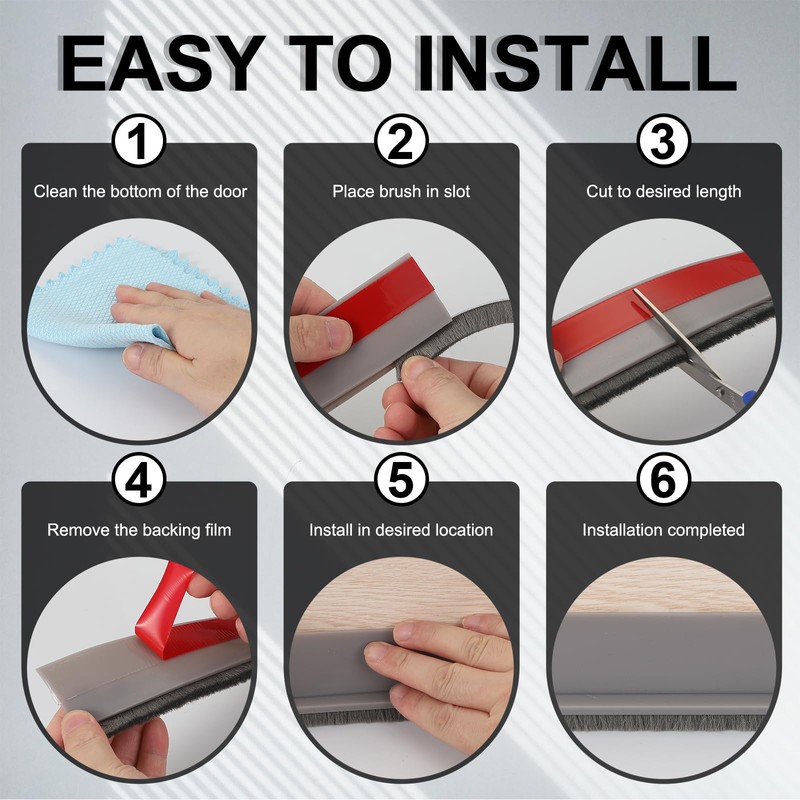 EASY TO INSTALL

1
Clean the bottom of the door

2
Place brush in slot

3
Cut to desired length

4
Remove the backing film

5
Install in desired location

6
Installation completed