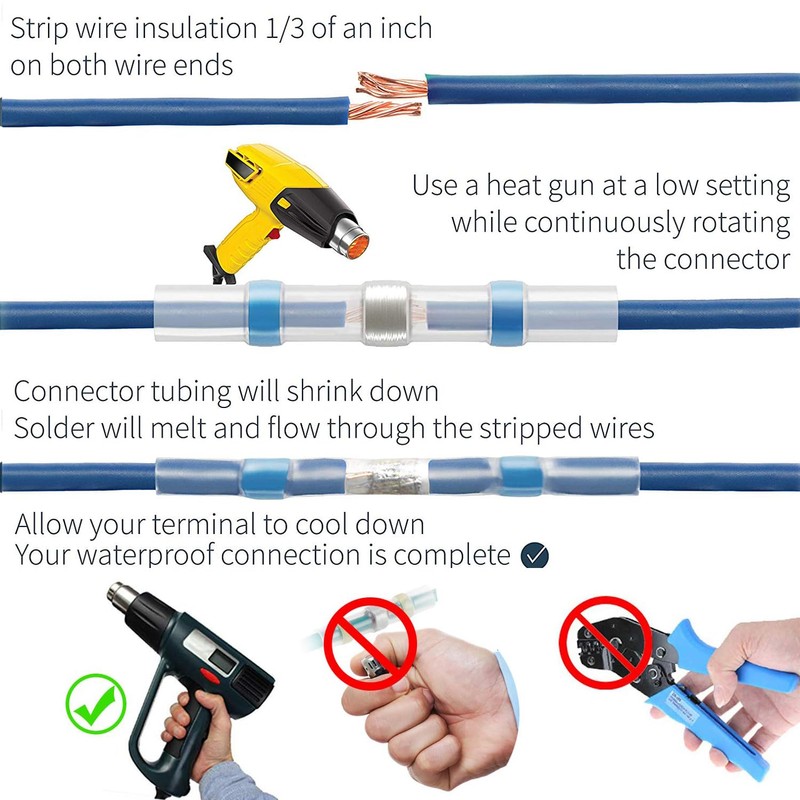 Strip wire insulation 1/3 of an inch on both wire ends

Use a heat gun at a low setting while continuously rotating the connector

Connector tubing will shrink down
Solder will melt and flow through the stripped wires

Allow your terminal to cool down
Your waterproof connection is complete