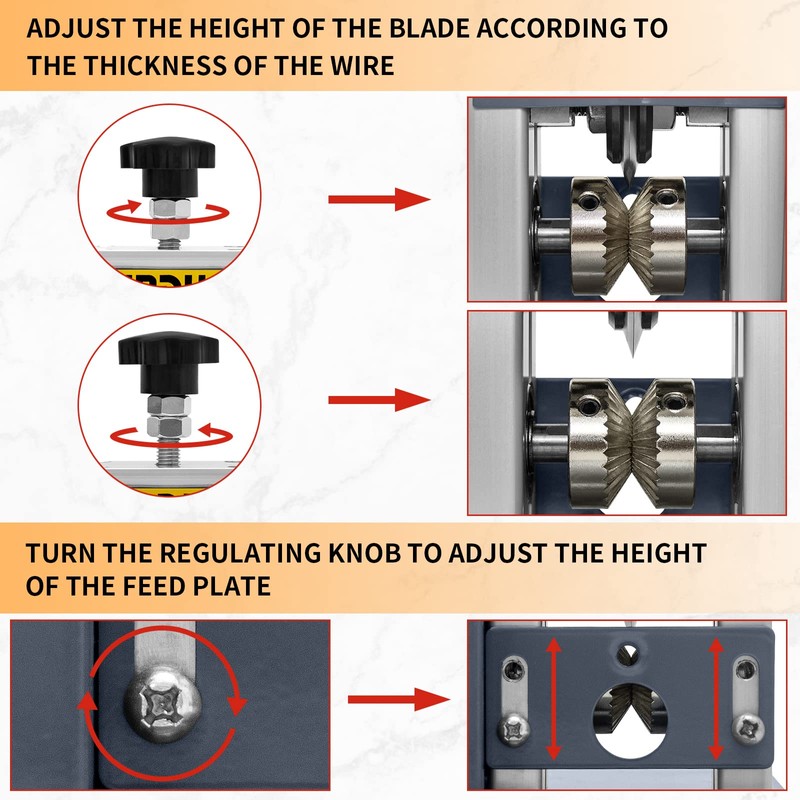 ADJUST THE HEIGHT OF THE BLADE ACCORDING TO THE THICKNESS OF THE WIRE

TURN THE REGULATING KNOB TO ADJUST THE HEIGHT OF THE FEED PLATE