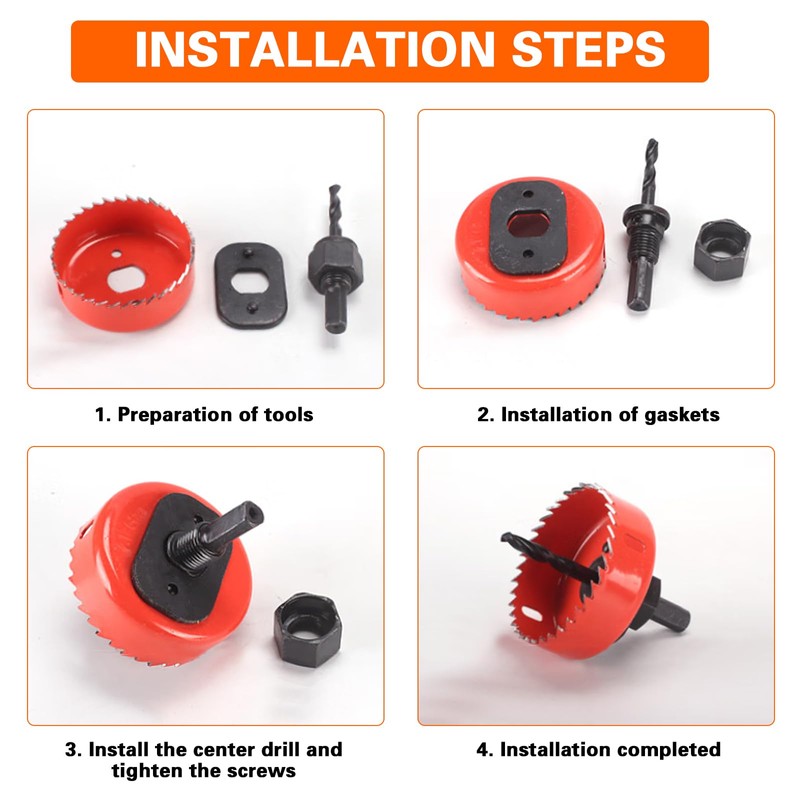 INSTALLATION STEPS

1. Preparation of tools

2. Installation of gaskets

3. Install the center drill and tighten the screws

4. Installation completed