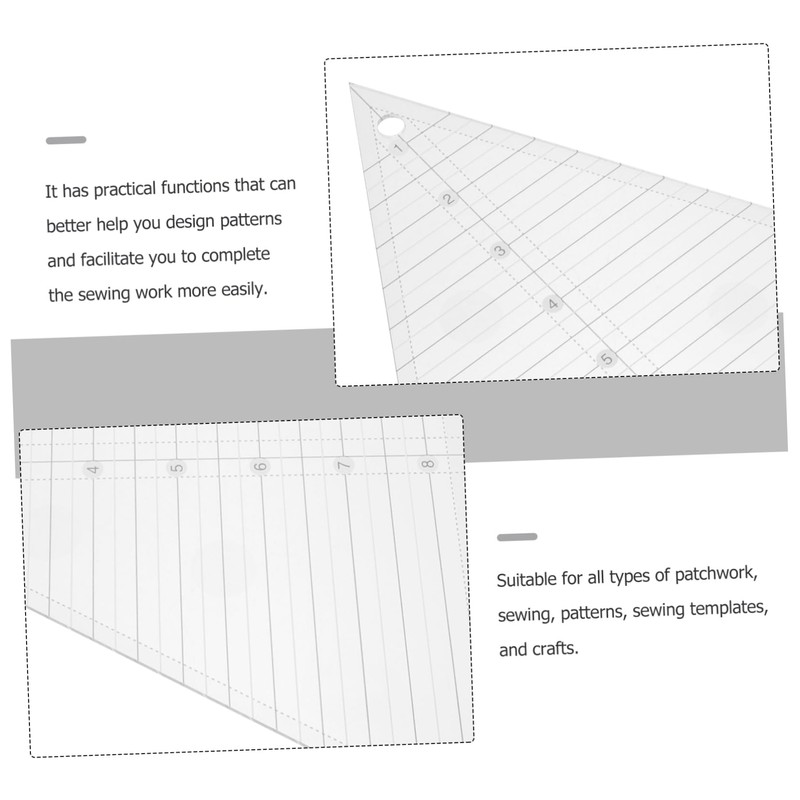 It has practical functions that can better help you design patterns and facilitate you to complete the sewing work more easily.

1
2
3
4
5

4
5
6
7
8

Suitable for all types of patchwork, sewing, patterns, sewing templates, and crafts.