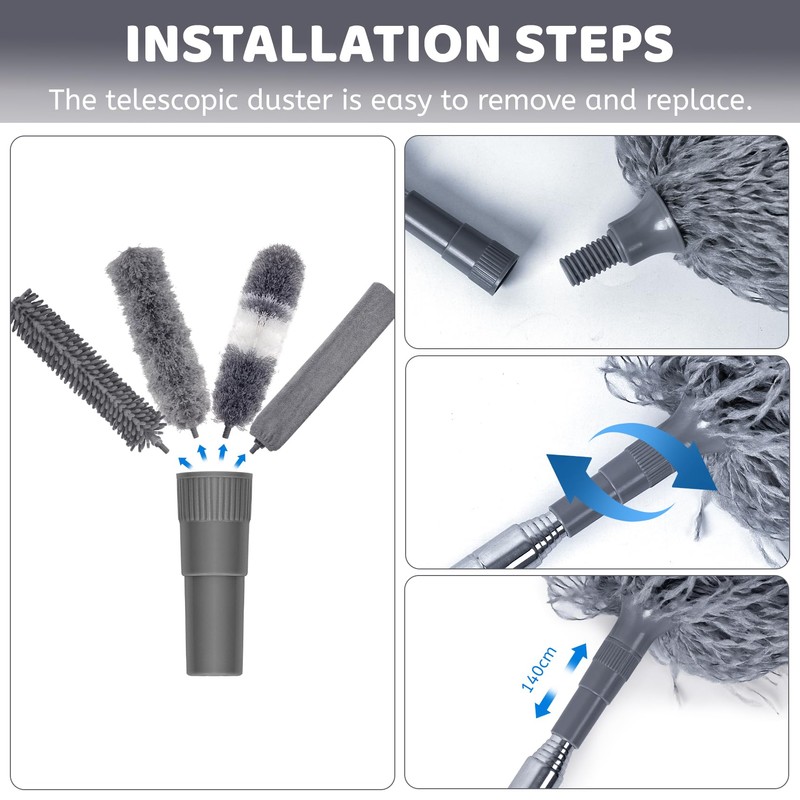 INSTALLATION STEPS

The telescopic duster is easy to remove and replace.

140cm