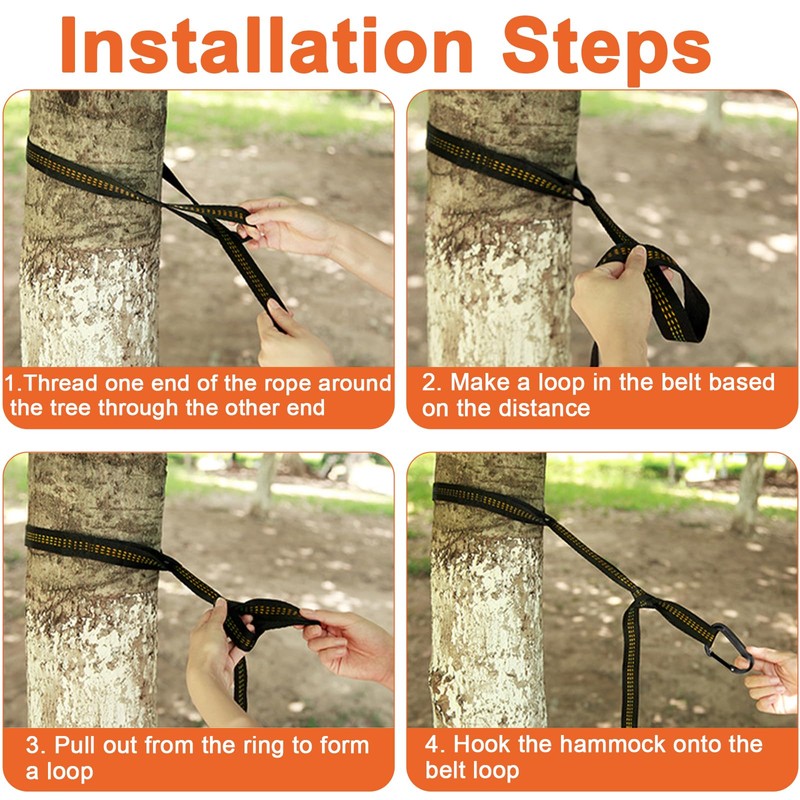 Installation Steps

1.Thread one end of the rope around the tree through the other end

2. Make a loop in the belt based on the distance

3. Pull out from the ring to form a loop

4. Hook the hammock onto the belt loop