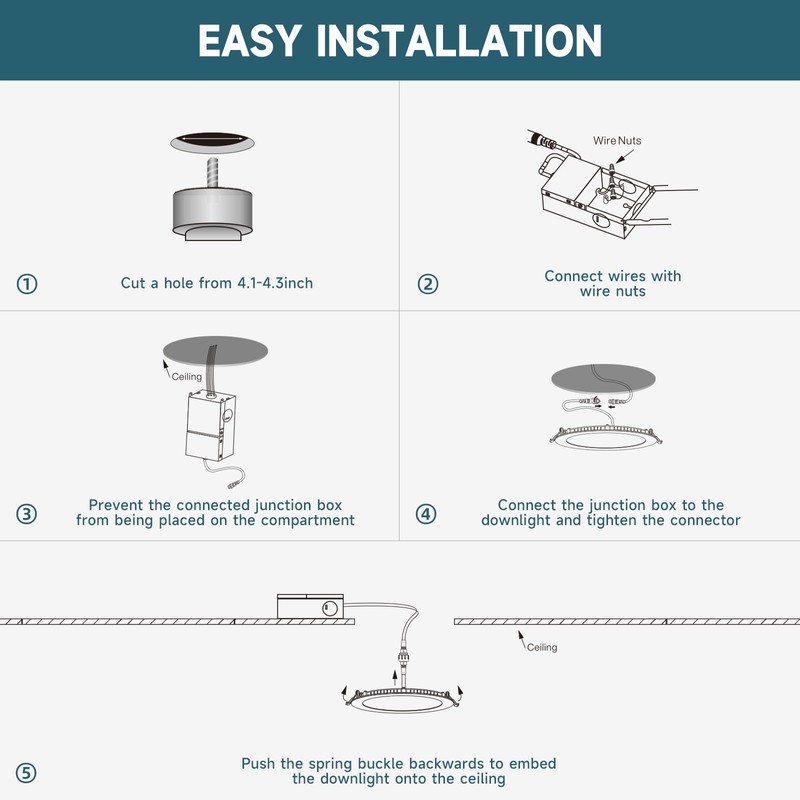 EASY INSTALLATION

①
Cut a hole from 4.1-4.3inch

Wire Nuts
②
Connect wires with wire nuts

Ceiling
③
Prevent the connected junction box from being placed on the compartment

④
Connect the junction box to the downlight and tighten the connector

Ceiling
⑤
Push the spring buckle backwards to embed the downlight onto the ceiling