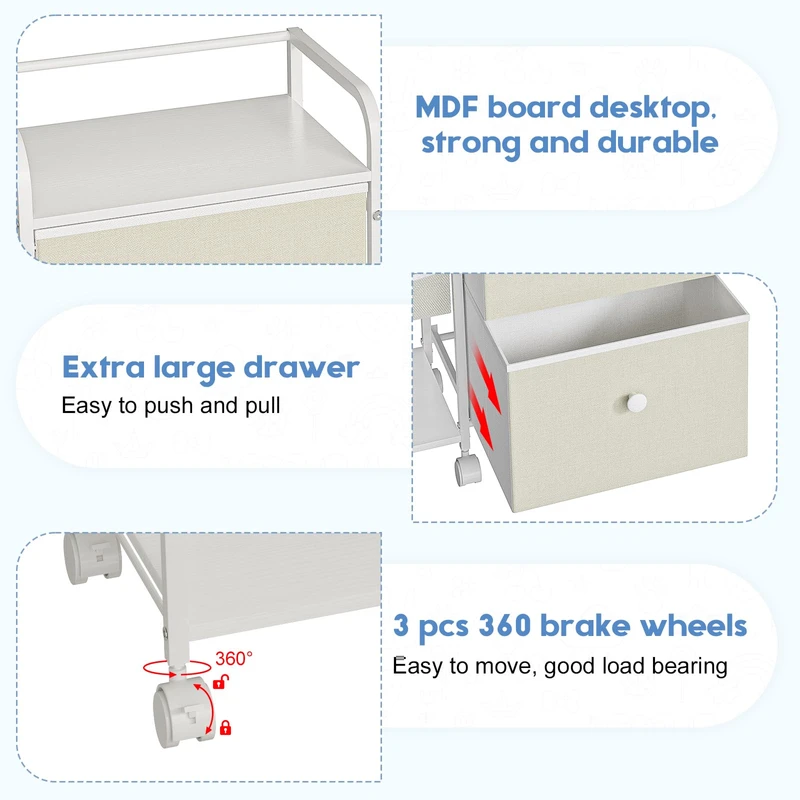 MDF board desktop, strong and durable

Extra large drawer
Easy to push and pull

360°

3 pcs 360 brake wheels
Easy to move, good load bearing