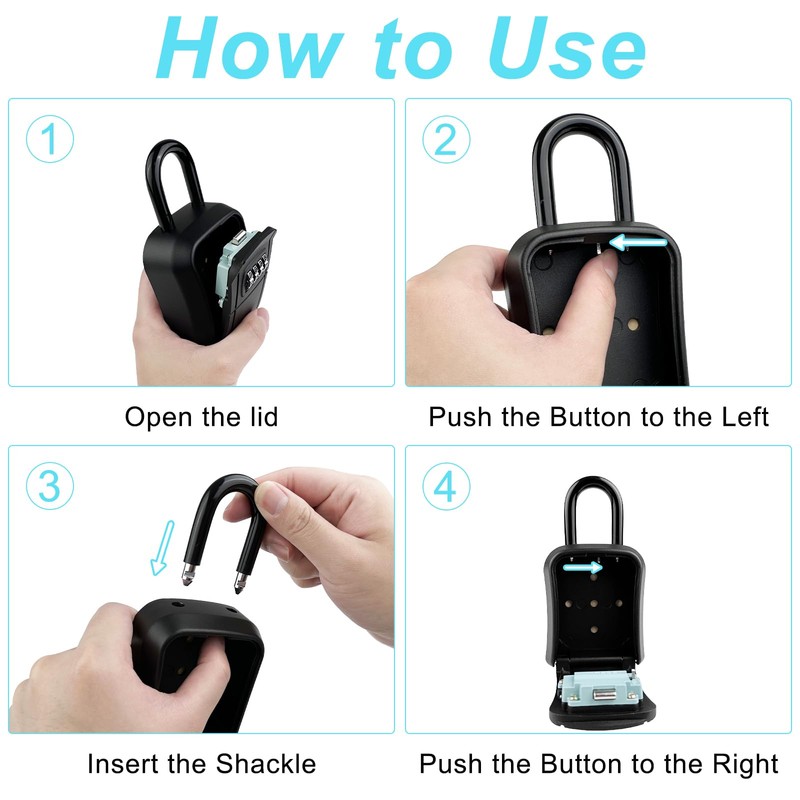 How to Use

1

Open the lid

2

Push the Button to the Left

3

Insert the Shackle

4

Push the Button to the Right