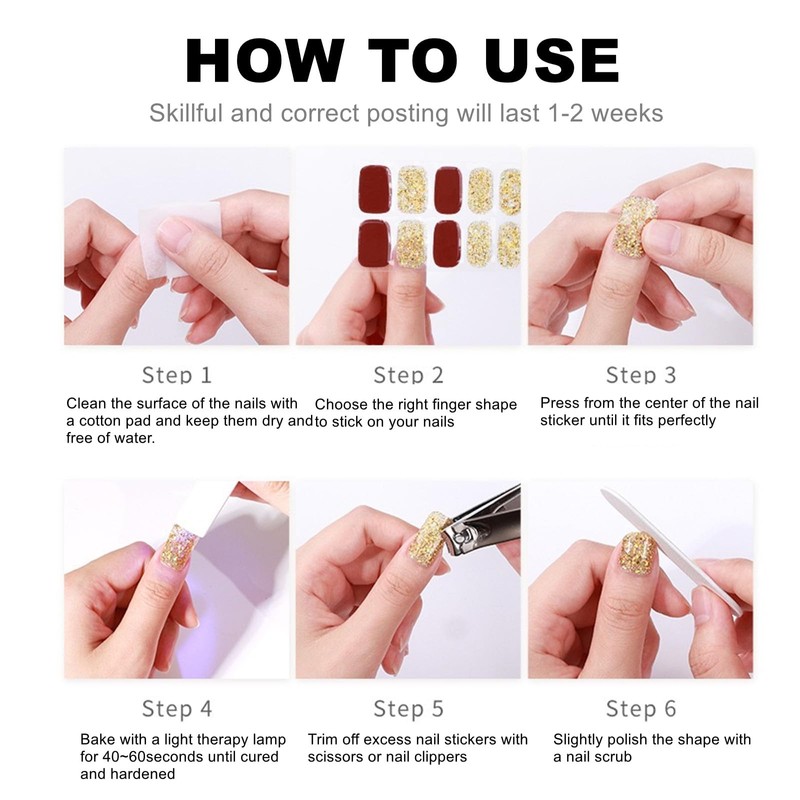 HOW TO USE

Skillful and correct posting will last 1-2 weeks

Step 1

Clean the surface of the nails with a cotton pad and keep them dry and free of water.

Step 2

Choose the right finger shape to stick on your nails

Step 3

Press from the center of the nail sticker until it fits perfectly

Step 4

Bake with a light therapy lamp for 40~60seconds until cured and hardened

Step 5

Trim off excess nail stickers with scissors or nail clippers

Step 6

Slightly polish the shape with a nail scrub