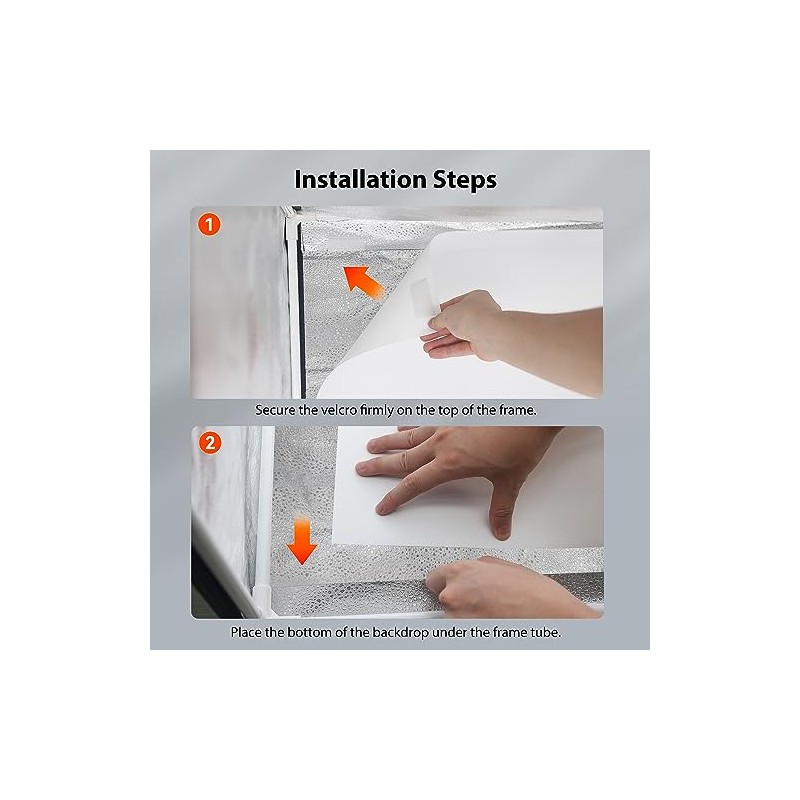 Installation Steps

1

Secure the velcro firmly on the top of the frame.

2

Place the bottom of the backdrop under the frame tube.