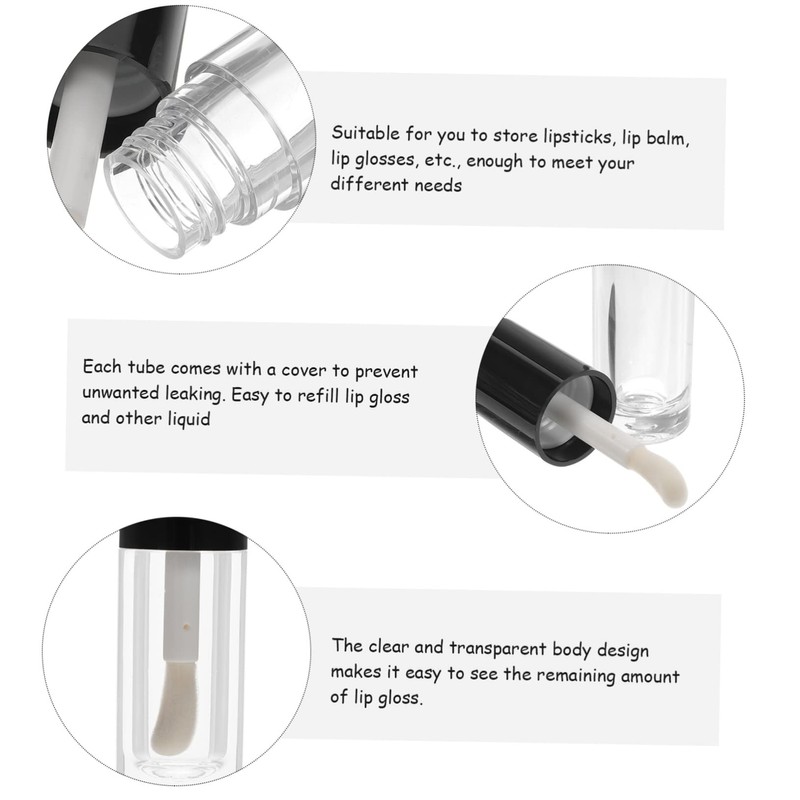 Suitable for you to store lipsticks, lip balm, lip glosses, etc., enough to meet your different needs

Each tube comes with a cover to prevent unwanted leaking. Easy to refill lip gloss and other liquid

The clear and transparent body design makes it easy to see the remaining amount of lip gloss.