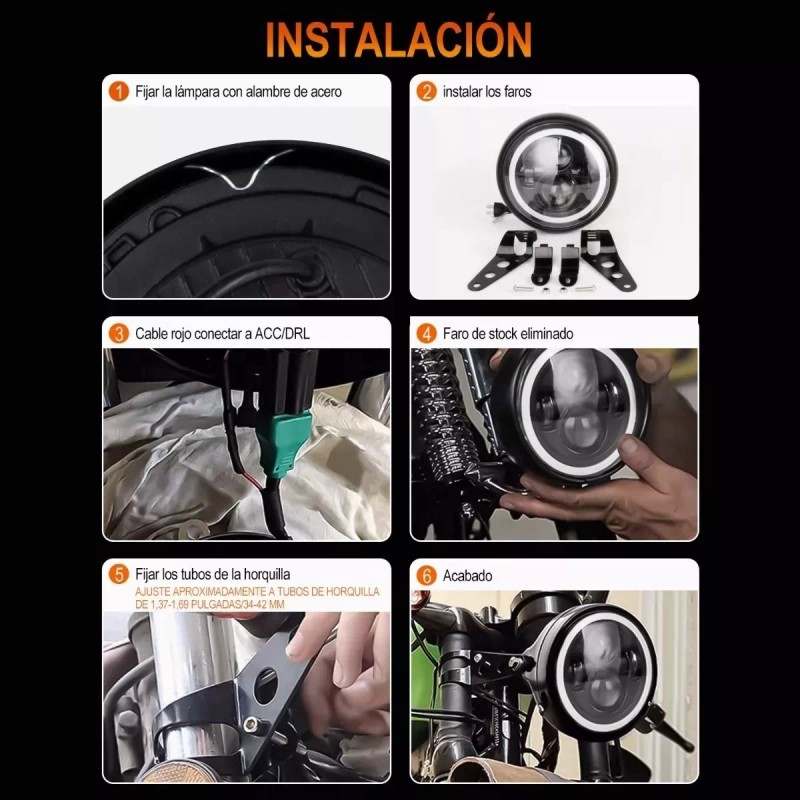 INSTALACIÓN

1 Fijar la lámpara con alambre de acero

2 instalar los faros

3 Cable rojo conectar a ACC/DRL

4 Faro de stock eliminado

5 Fijar los tubos de la horquilla
AJUSTE APROXIMADAMENTE A TUBOS DE HORQUILLA DE 1,37-1,69 PULGADAS/34-42 MM

6 Acabado