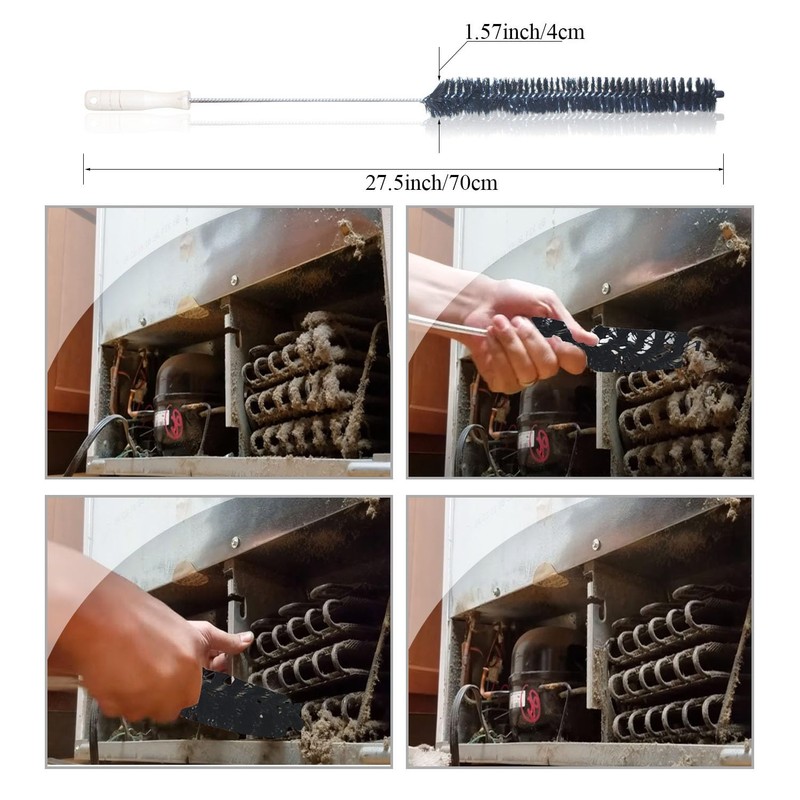 1.57inch/4cm

27.5inch/70cm