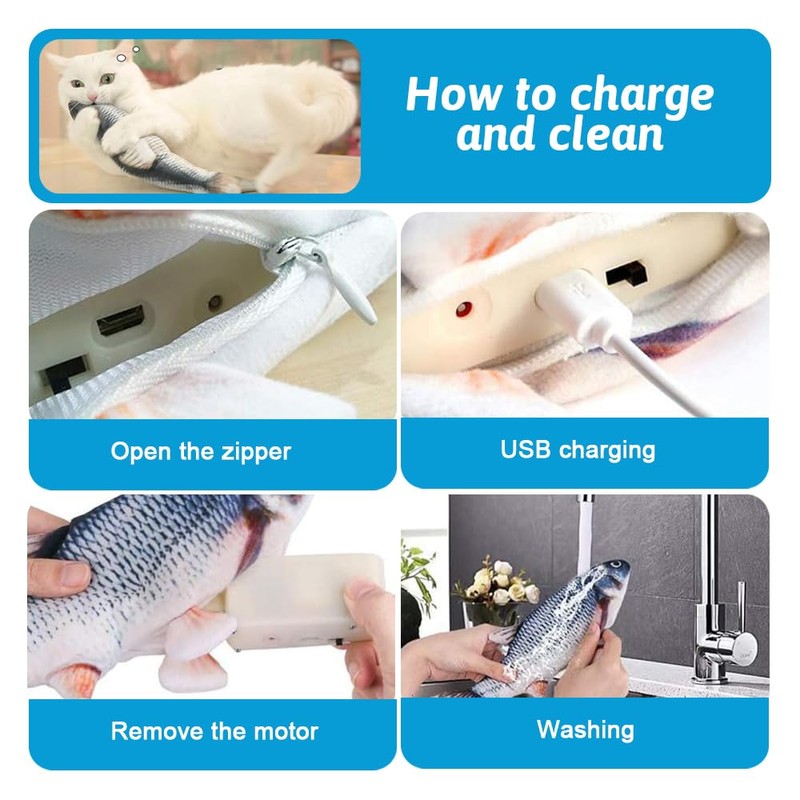 How to charge and clean

Open the zipper

USB charging

Remove the motor

Washing