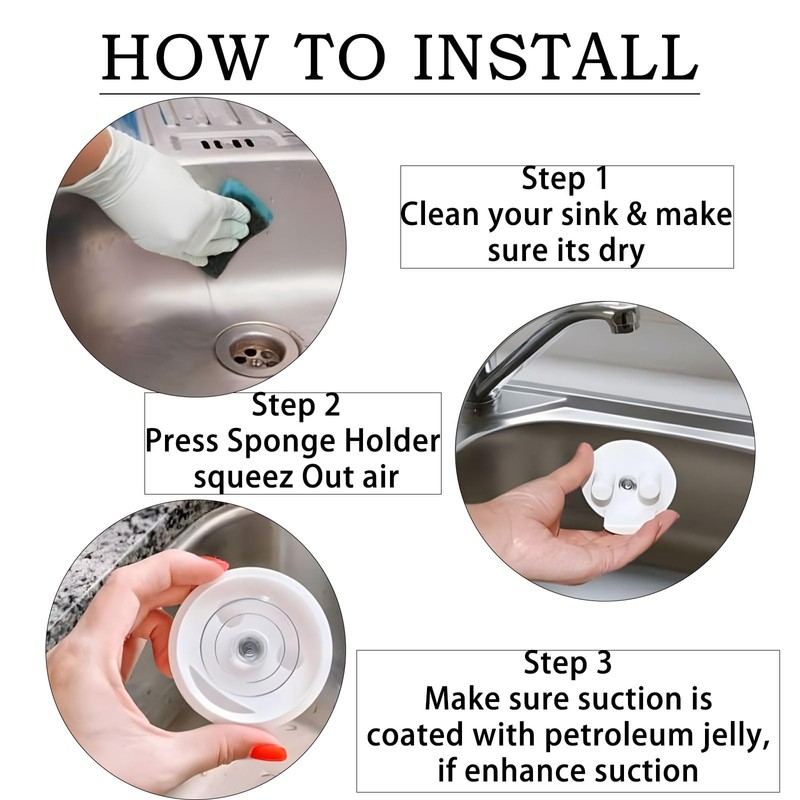 HOW TO INSTALL

Step 1
Clean your sink & make sure its dry

Step 2
Press Sponge Holder squeez Out air

Step 3
Make sure suction is coated with petroleum jelly, if enhance suction