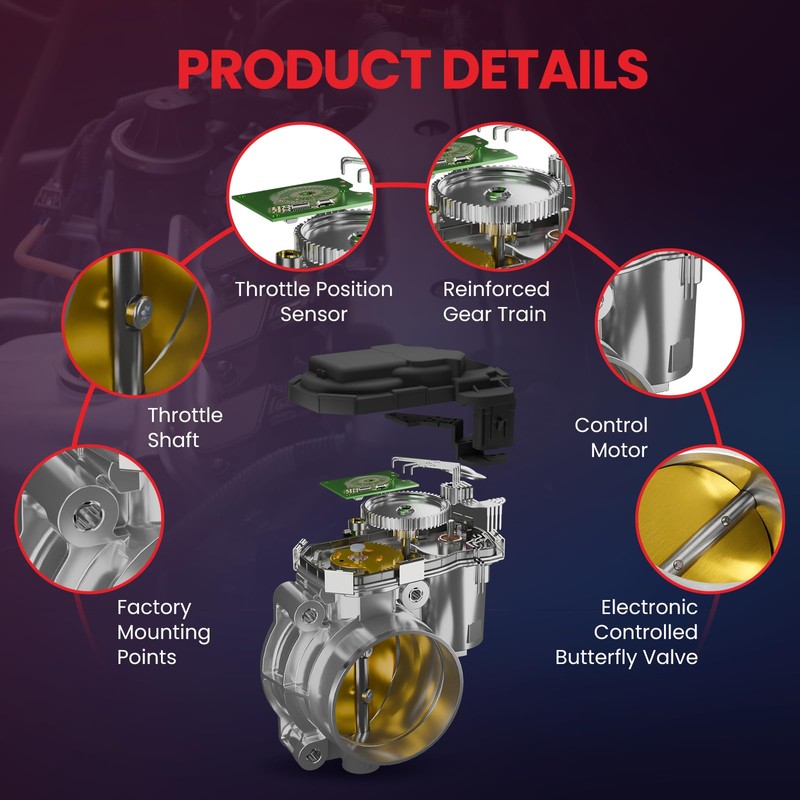 PRODUCT DETAILS

Throttle Position Sensor

Reinforced Gear Train

Throttle Shaft

Control Motor

Factory Mounting Points

Electronic Controlled Butterfly Valve