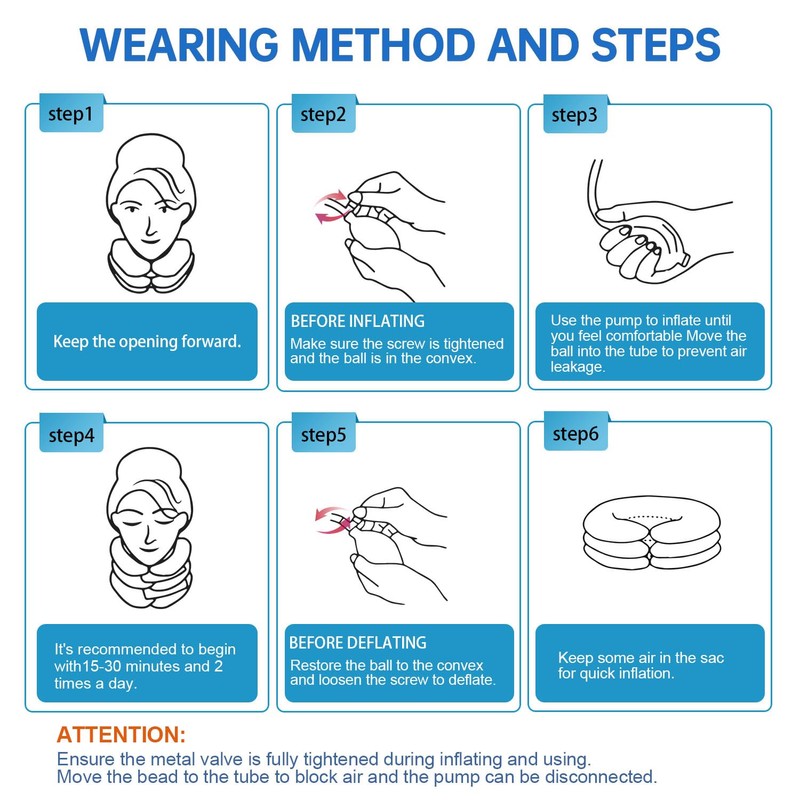 WEARING METHOD AND STEPS

step1

Keep the opening forward.

step2

BEFORE INFLATING
Make sure the screw is tightened and the ball is in the convex.

step3

Use the pump to inflate until you feel comfortable Move the ball into the tube to prevent air leakage.

step4

It's recommended to begin with15-30 minutes and 2 times a day.

step5

BEFORE DEFLATING
Restore the ball to the convex and loosen the screw to deflate.

step6

Keep some air in the sac for quick inflation.

ATTENTION:
Ensure the metal valve is fully tightened during inflating and using.
Move the bead to the tube to block air and the pump can be disconnected.