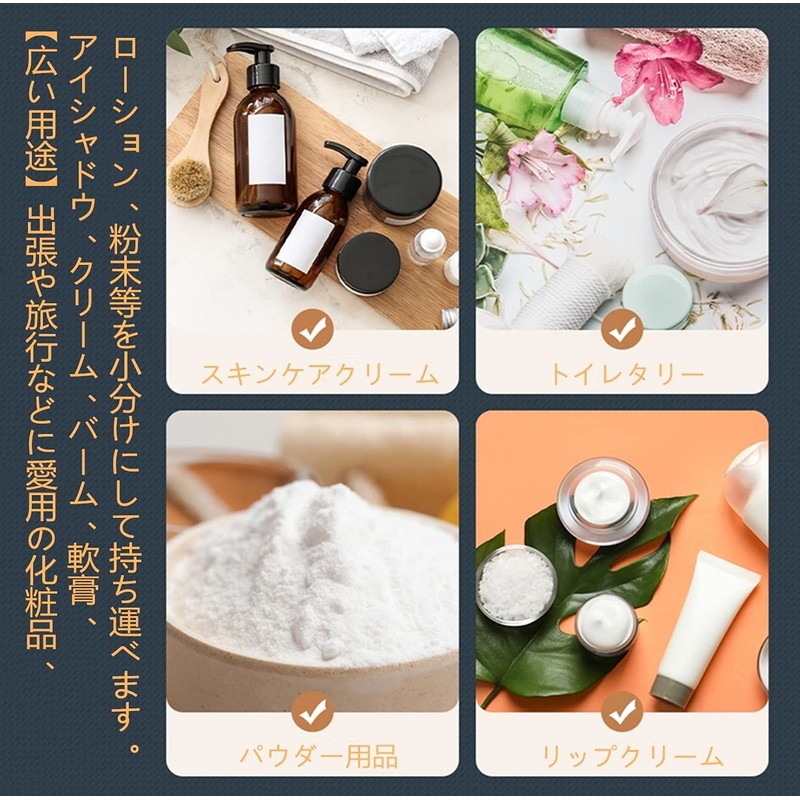 【広い用途】出張や旅行などに愛用の化粧品、アイシャドウ、クリーム、バーム、軟膏、ローション、粉末等を小分けにして持ち運べます。

スキンケアクリーム

トイレタリー

パウダー用品

リップクリーム