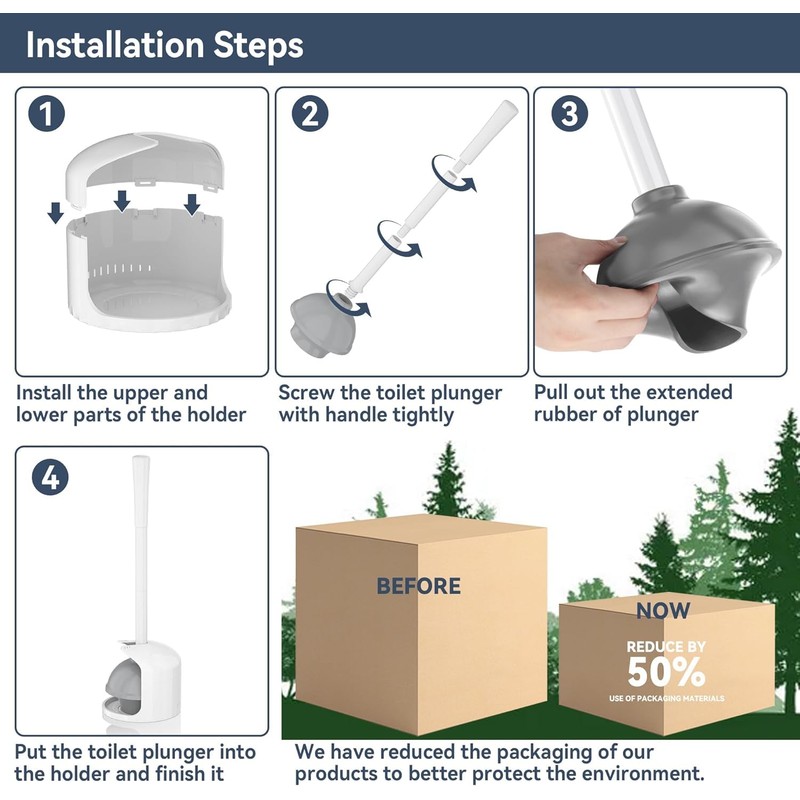 Installation Steps

1

Install the upper and lower parts of the holder

2

Screw the toilet plunger with handle tightly

3

Pull out the extended rubber of plunger

4

Put the toilet plunger into the holder and finish it

BEFORE

NOW

REDUCE BY

50%

USE OF PACKAGING MATERIALS

We have reduced the packaging of our products to better protect the environment.