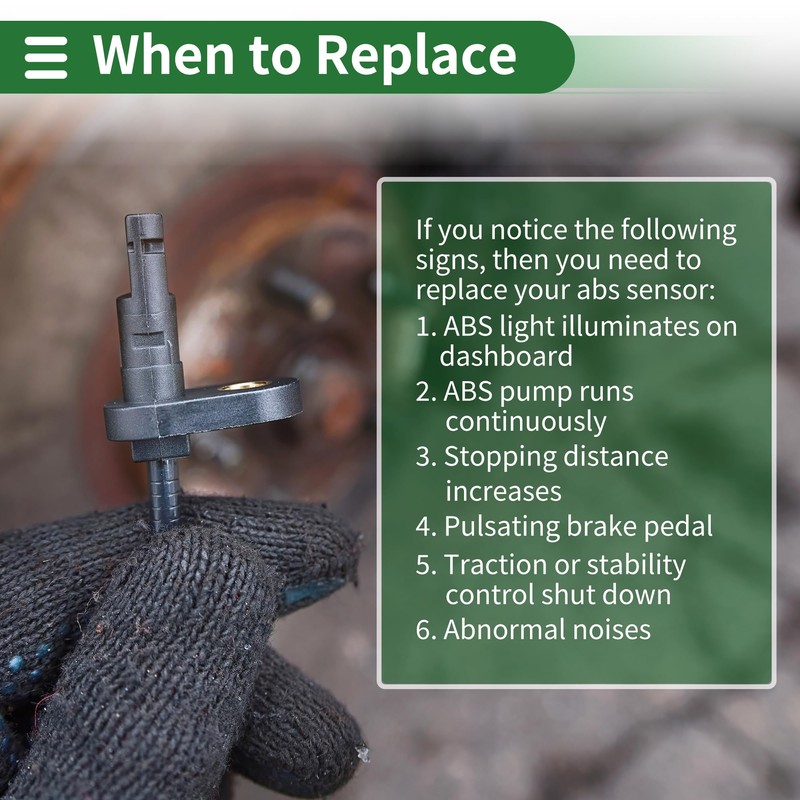 When to Replace

If you notice the following signs, then you need to replace your abs sensor:
1. ABS light illuminates on dashboard
2. ABS pump runs continuously
3. Stopping distance increases
4. Pulsating brake pedal
5. Traction or stability control shut down
6. Abnormal noises