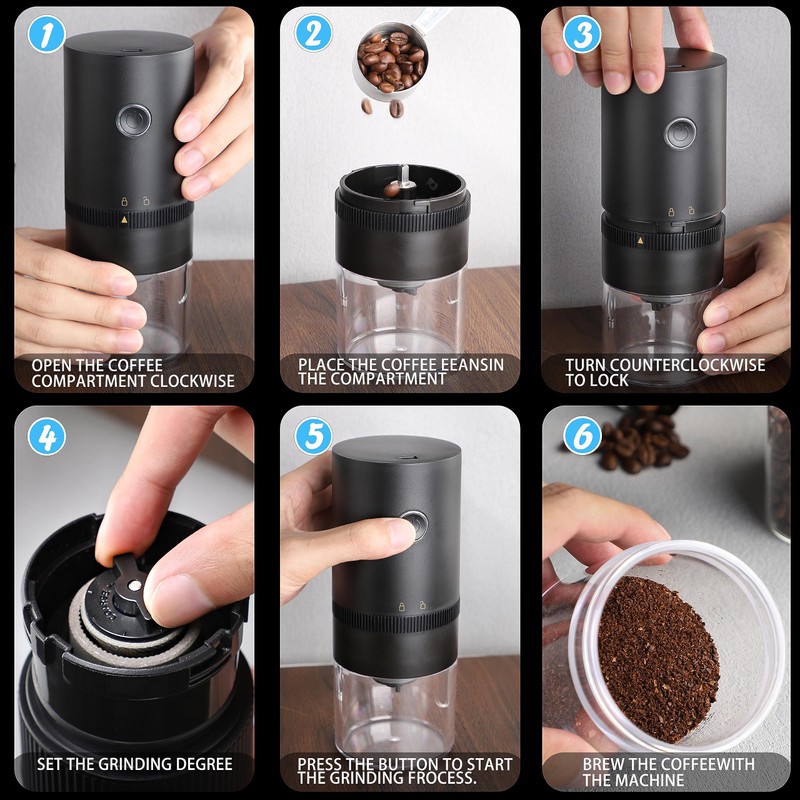 1
OPEN THE COFFEE COMPARTMENT CLOCKWISE

2
PLACE THE COFFEE EEANSIN THE COMPARTMENT

3
TURN COUNTERCLOCKWISE TO LOCK

4
SET THE GRINDING DEGREE

5
PRESS THE BUTTON TO START THE GRINDING FROCESS.

6
BREW THE COFFEEWITH THE MACHINE