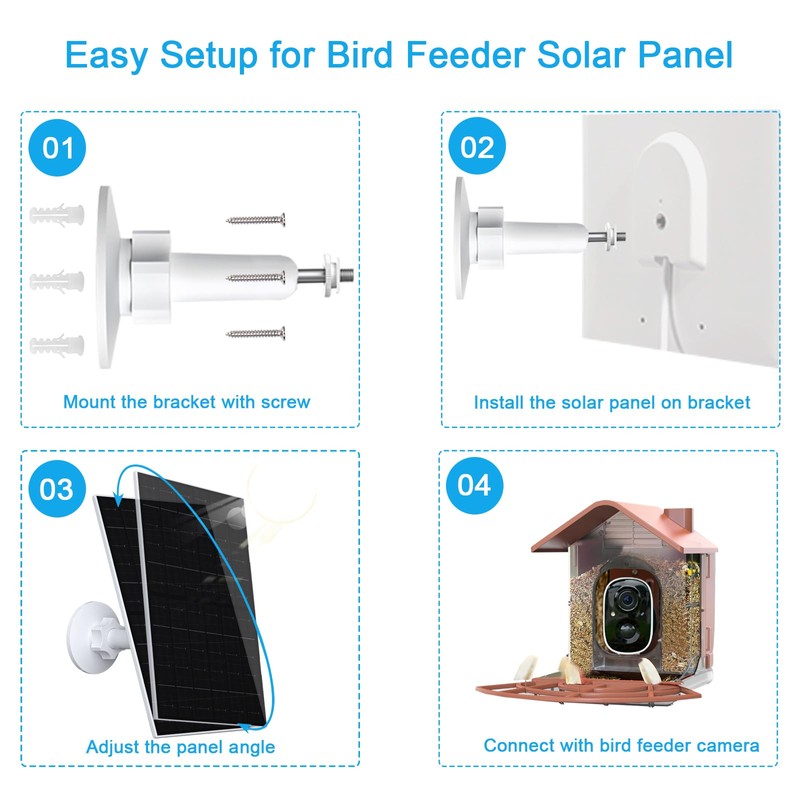 Easy Setup for Bird Feeder Solar Panel

01

Mount the bracket with screw

02

Install the solar panel on bracket

03

Adjust the panel angle

04

Connect with bird feeder camera