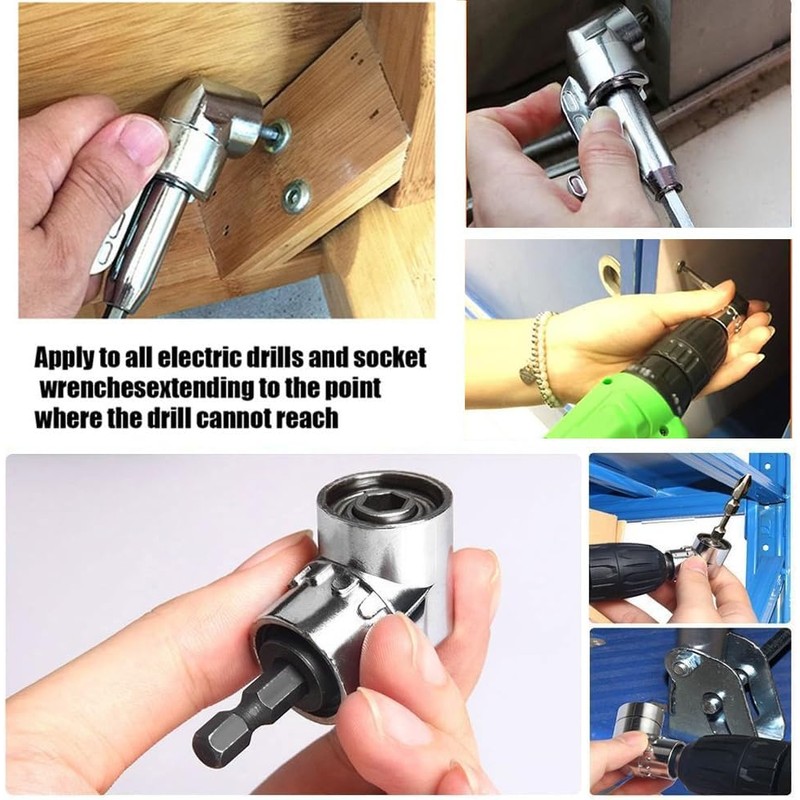 Apply to all electric drills and socket wrenchesextending to the point where the drill cannot reach