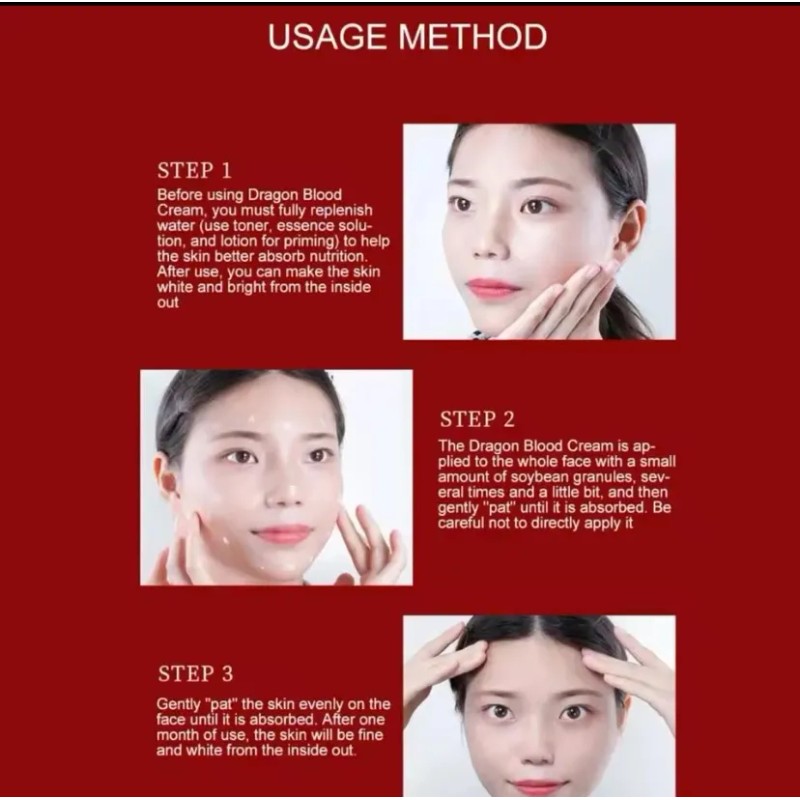 USAGE METHOD

STEP 1

Before using Dragon Blood Cream, you must fully replenish water (use toner, essence solution, and lotion for priming) to help the skin better absorb nutrition. After use, you can make the skin white and bright from the inside out

STEP 2

The Dragon Blood Cream is applied to the whole face with a small amount of soybean granules, several times and a little bit, and then gently "pat" until it is absorbed. Be careful not to directly apply it

STEP 3

Gently "pat" the skin evenly on the face until it is absorbed. After one month of use, the skin will be fine and white from the inside out.