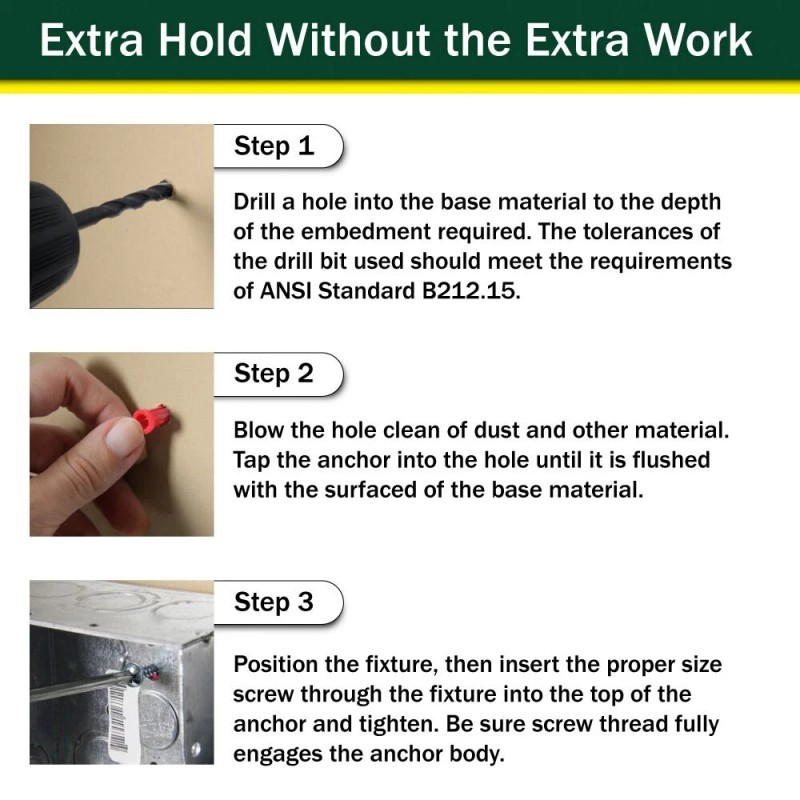 Extra Hold Without the Extra Work

Step 1

Drill a hole into the base material to the depth of the embedment required. The tolerances of the drill bit used should meet the requirements of ANSI Standard B212.15.

Step 2

Blow the hole clean of dust and other material. Tap the anchor into the hole until it is flushed with the surfaced of the base material.

Step 3

Position the fixture, then insert the proper size screw through the fixture into the top of the anchor and tighten. Be sure screw thread fully engages the anchor body.